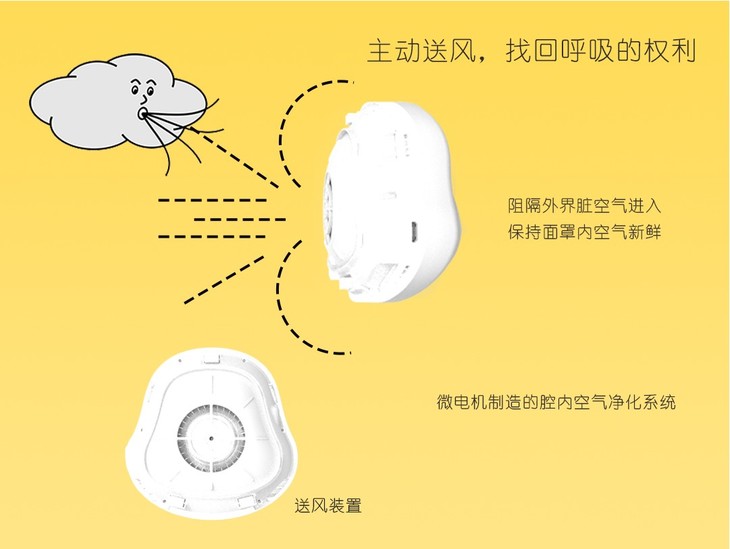 主动送风，找回呼吸的权利

阻隔外界脏空气进入
保持面罩内空气新鲜

微电机制造的腔内空气净化系统

送风装置