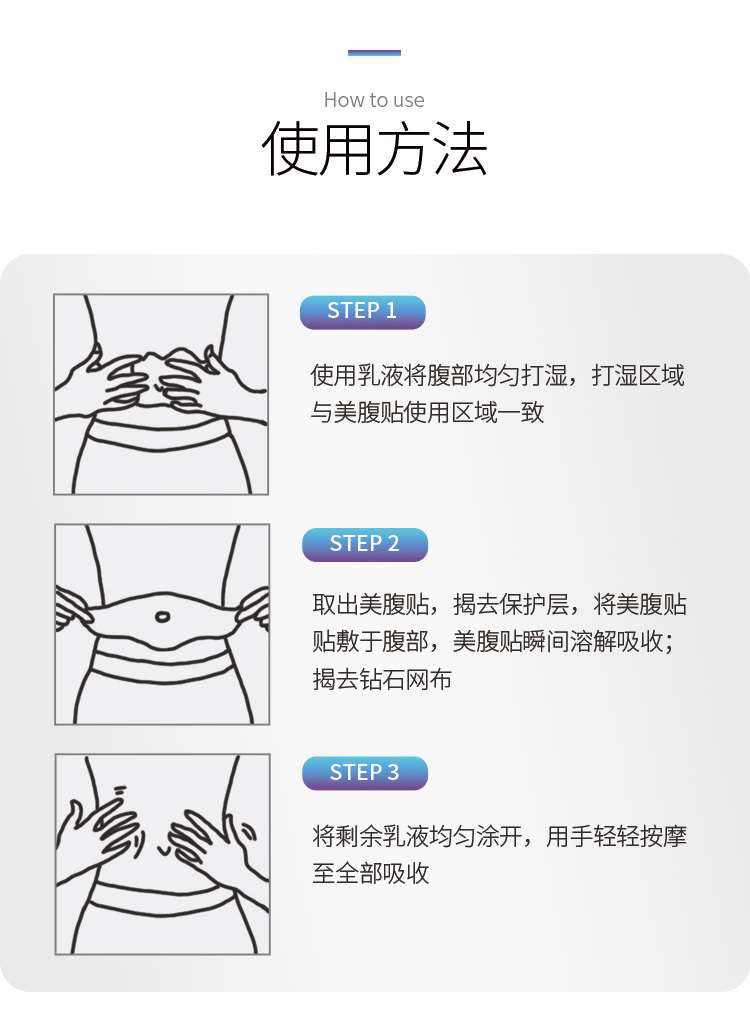 How to use
使用方法

STEP 1

使用乳液将腹部均匀打湿，打湿区域与美腹贴使用区域一致

STEP 2

取出美腹贴，揭去保护层，将美腹贴贴敷于腹部，美腹贴瞬间溶解吸收；揭去钻石网布

STEP 3

将剩余乳液均匀涂开，用手轻轻按摩至全部吸收