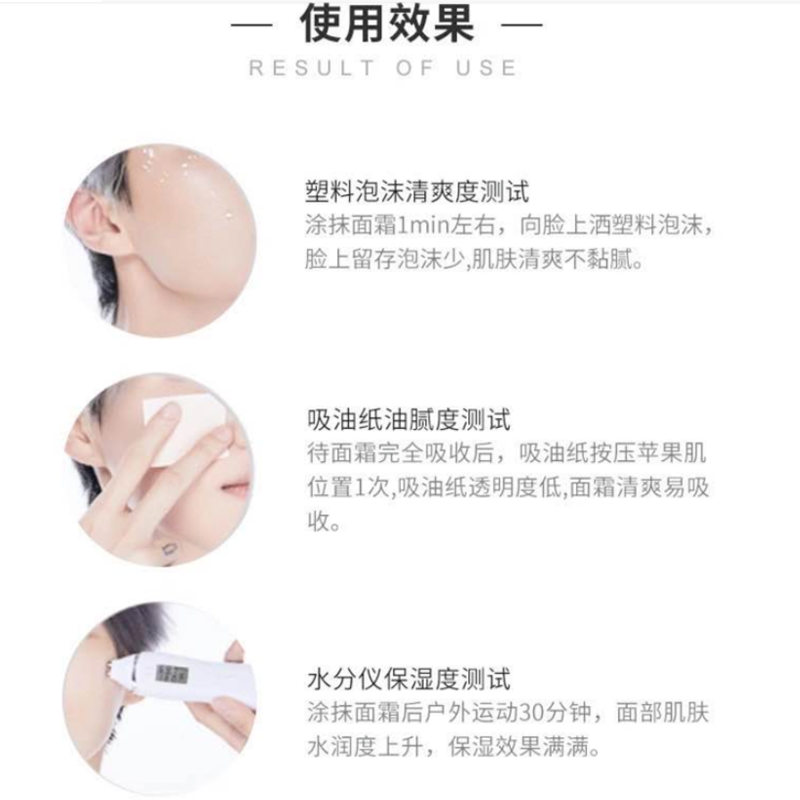 — 使用效果 —
RESULT OF USE

塑料泡沫清爽度测试
涂抹面霜1min左右，向脸上洒塑料泡沫，脸上留存泡沫少,肌肤清爽不黏腻。

吸油纸油腻度测试
待面霜完全吸收后，吸油纸按压苹果肌位置1次,吸油纸透明度低,面霜清爽易吸收。

水分仪保湿度测试
涂抹面霜后户外运动30分钟，面部肌肤水润度上升，保湿效果满满。