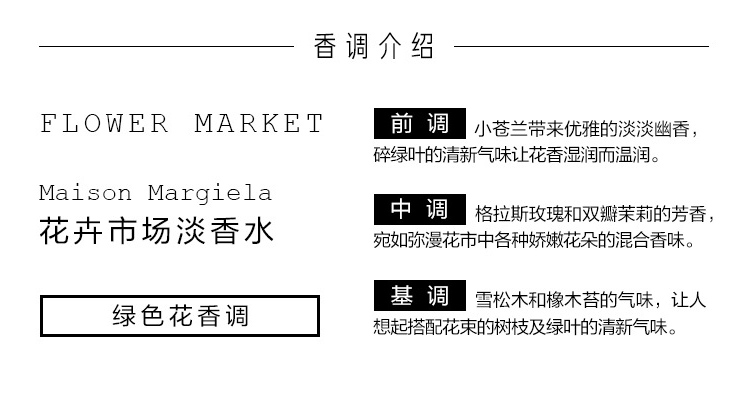 香调介绍

FLOWER MARKET

Maison Margiela
花卉市场淡香水

绿色花香调

前调 小苍兰带来优雅的淡淡幽香，碎绿叶的清新气味让花香湿润而温润。

中调 格拉斯玫瑰和双瓣茉莉的芳香，宛如弥漫花市中各种娇嫩花朵的混合香味。

基调 雪松木和橡木苔的气味，让人想起搭配花束的树枝及绿叶的清新气味。