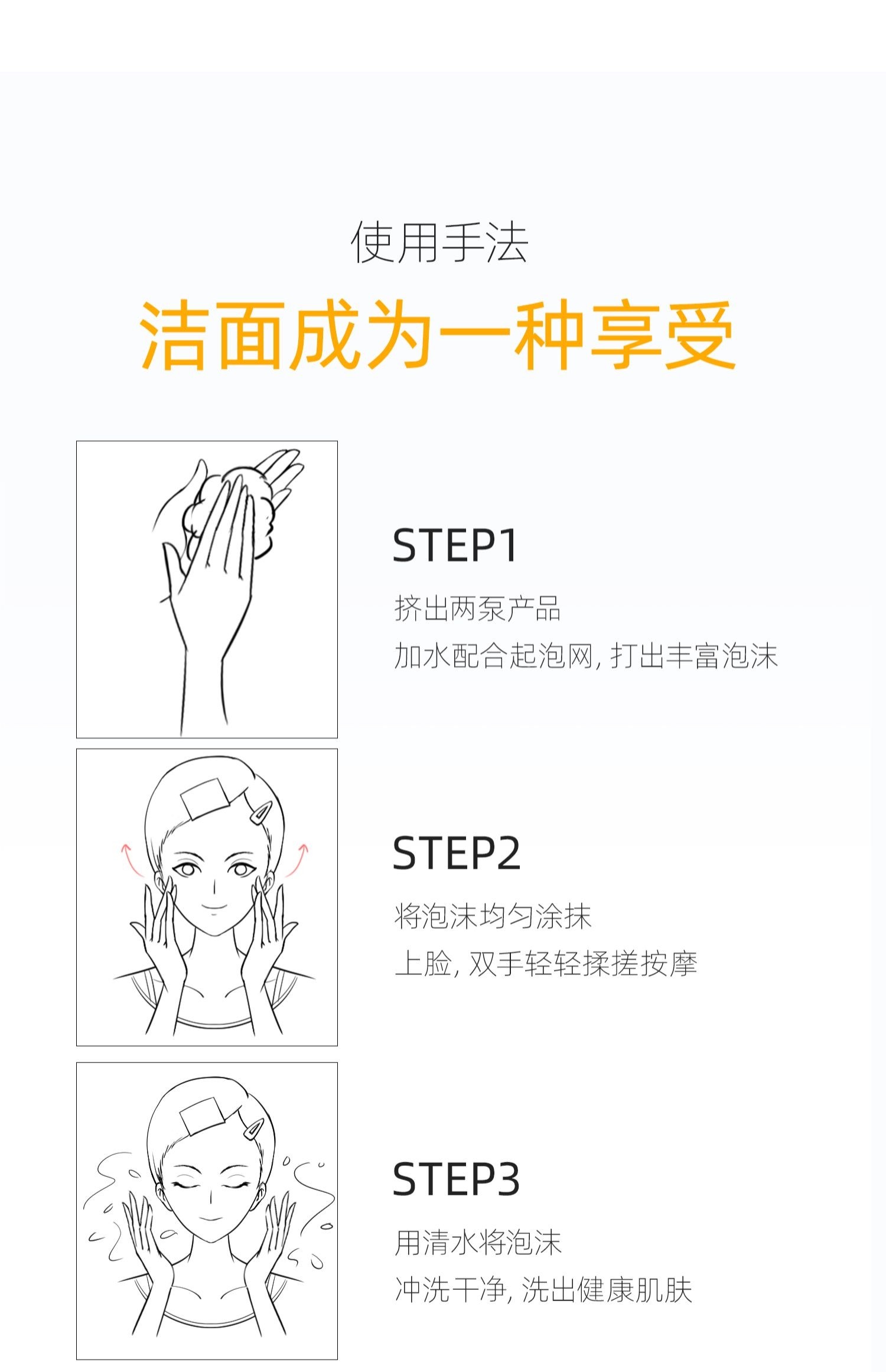 使用手法

洁面成为一种享受

STEP1

挤出两泵产品
加水配合起泡网, 打出丰富泡沫

STEP2

将泡沫均匀涂抹
上脸, 双手轻轻揉搓按摩

STEP3

用清水将泡沫
冲洗干净, 洗出健康肌肤