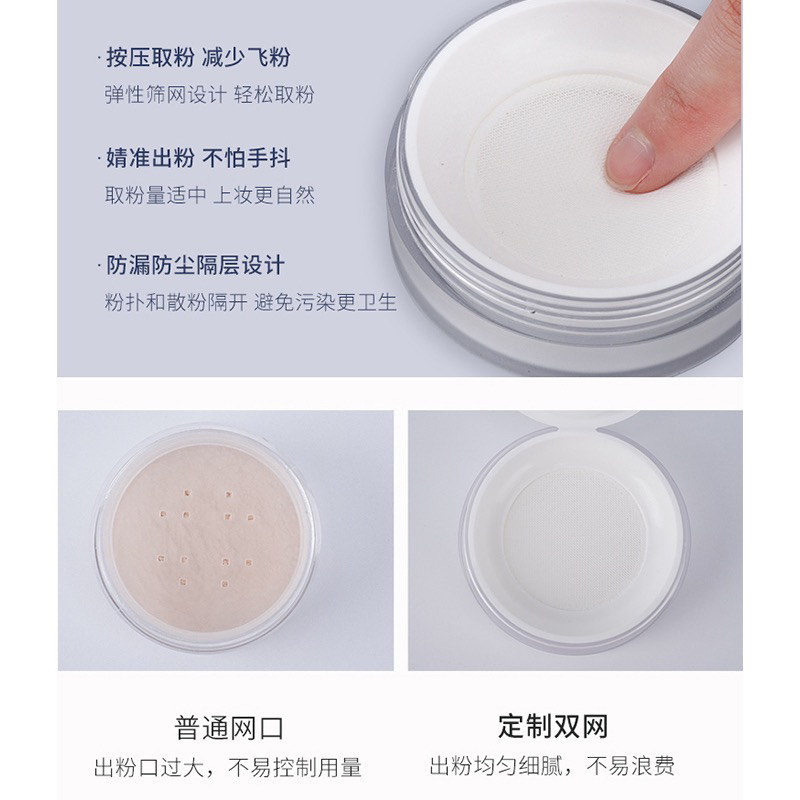 · 按压取粉 减少飞粉
弹性筛网设计 轻松取粉

· 婧准出粉 不怕手抖
取粉量适中 上妆更自然

· 防漏防尘隔层设计
粉扑和散粉隔开 避免污染更卫生

普通网口
出粉口过大，不易控制用量

定制双网
出粉均匀细腻，不易浪费