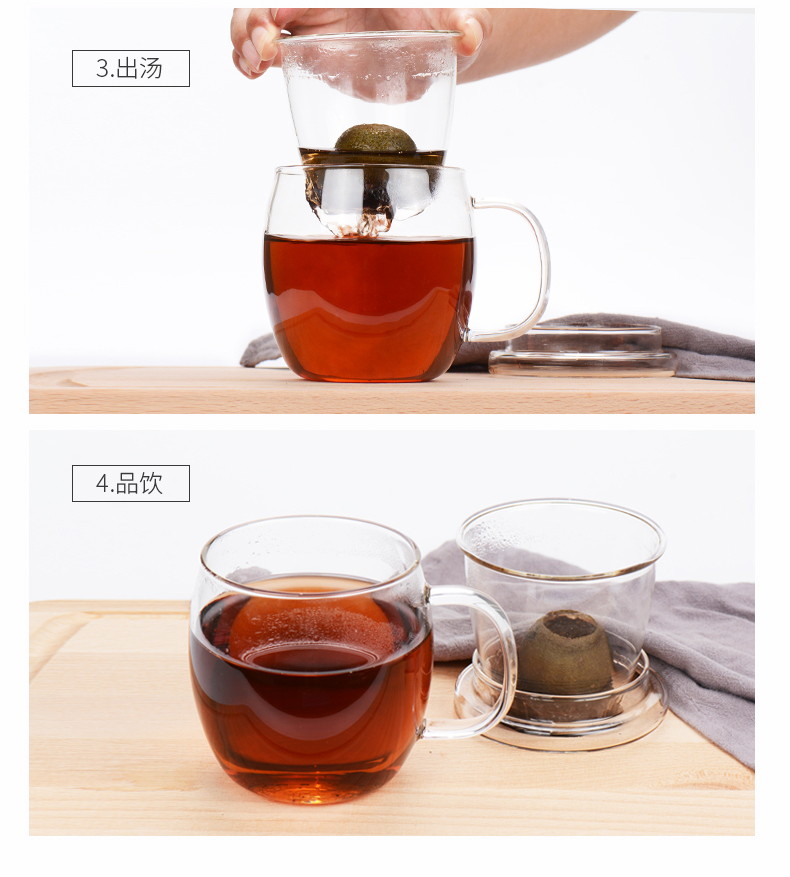 3.出汤

4.品饮