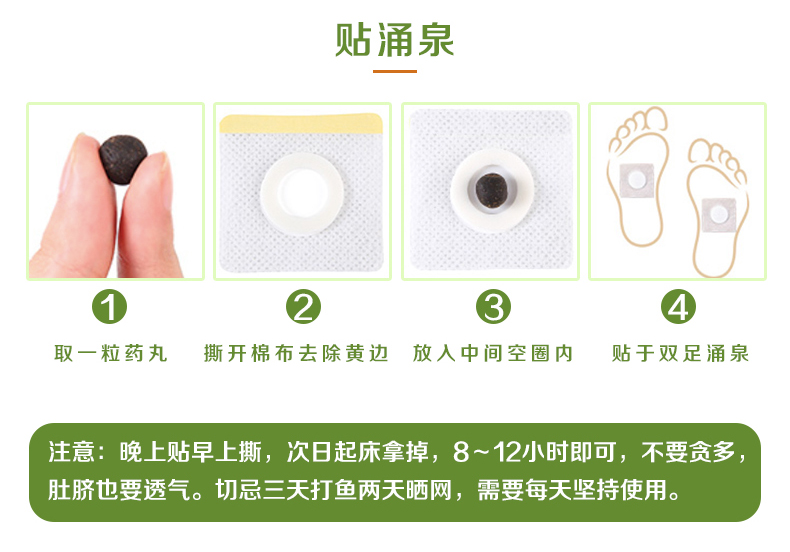 贴涌泉

1
取一粒药丸

2
撕开棉布去除黄边

3
放入中间空圈内

4
贴于双足涌泉

注意：晚上贴早上撕，次日起床拿掉，8～12小时即可，不要贪多，肚脐也要透气。切忌三天打鱼两天晒网，需要每天坚持使用。