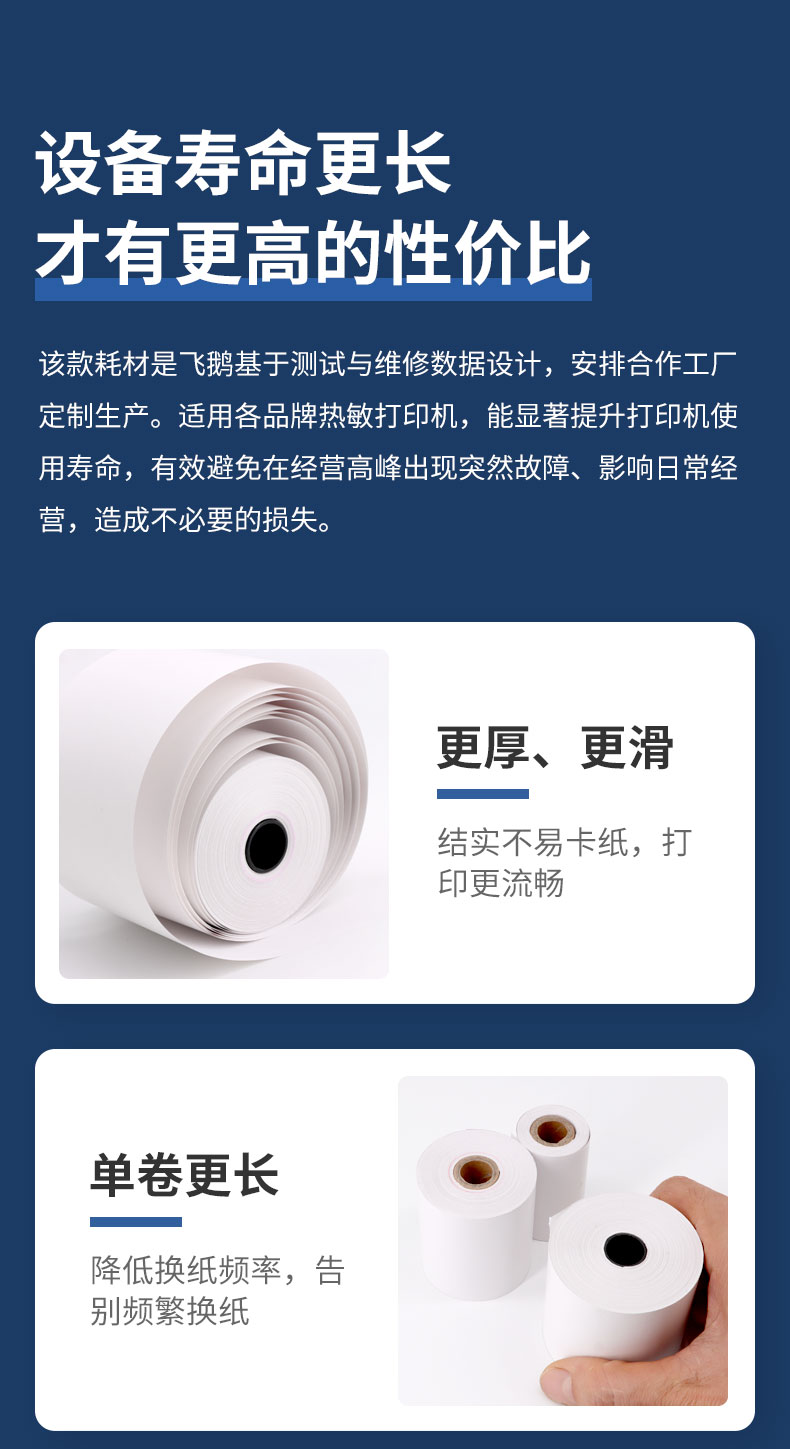 设备寿命更长
才有更高的性价比

该款耗材是飞鹅基于测试与维修数据设计，安排合作工厂定制生产。适用各品牌热敏打印机，能显著提升打印机使用寿命，有效避免在经营高峰出现突然故障、影响日常经营，造成不必要的损失。

更厚、更滑

结实不易卡纸，打印更流畅

单卷更长

降低换纸频率，告别频繁换纸