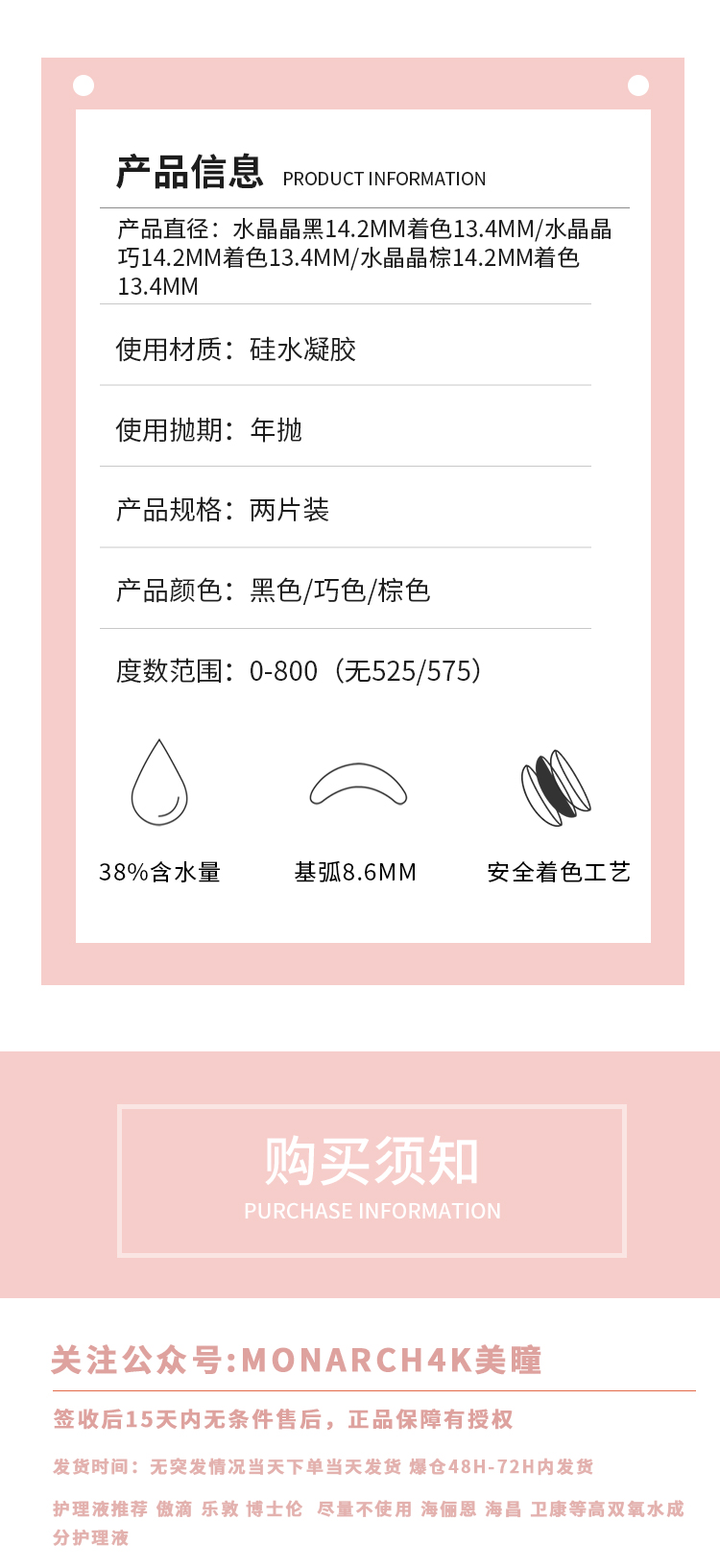 产品信息 PRODUCT INFORMATION

产品直径：水晶晶黑14.2MM着色13.4MM/水晶晶巧14.2MM着色13.4MM/水晶晶棕14.2MM着色13.4MM

使用材质：硅水凝胶

使用抛期：年抛

产品规格：两片装

产品颜色：黑色/巧色/棕色

度数范围：0-800（无525/575）

38%含水量

基弧8.6MM

安全着色工艺

购买须知
PURCHASE INFORMATION

关注公众号:MONARCH4K美瞳

签收后15天内无条件售后，正品保障有授权

发货时间：无突发情况当天下单当天发货 爆仓48H-72H内发货

护理液推荐 傲滴 乐敦 博士伦 尽量不使用 海俪恩 海昌 卫康等高双氧水成分护理液