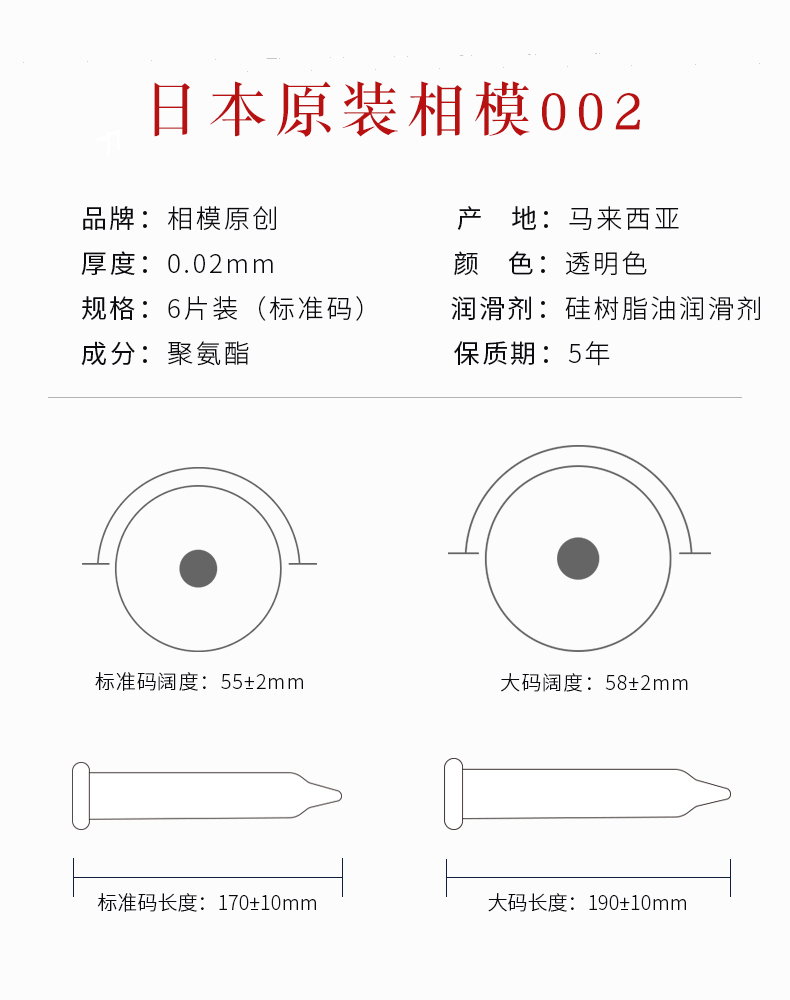 日本原装相模002

品牌：相模原创
厚度：0.02mm
规格：6片装（标准码）
成分：聚氨酯

产　地：马来西亚
颜　色：透明色
润滑剂：硅树脂油润滑剂
保质期：5年

标准码阔度：55±2mm

大码阔度：58±2mm

标准码长度：170±10mm

大码长度：190±10mm