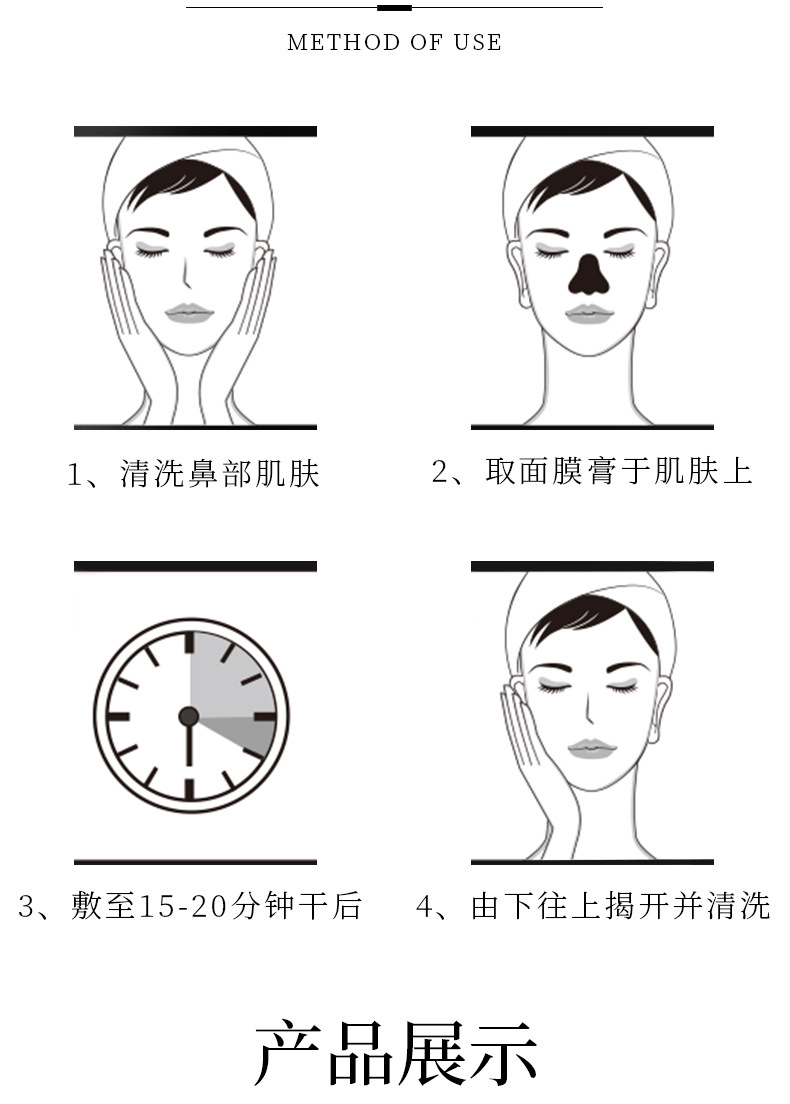 METHOD OF USE

1、清洗鼻部肌肤

2、取面膜膏于肌肤上

3、敷至15-20分钟干后

4、由下往上揭开并清洗

产品展示