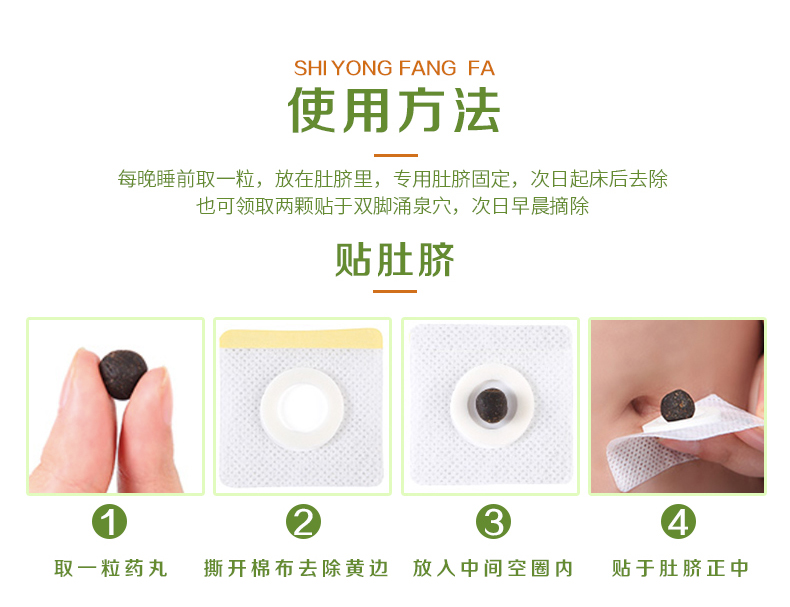 SHI YONG FANG FA
使用方法

每晚睡前取一粒，放在肚脐里，专用肚脐固定，次日起床后去除
也可领取两颗贴于双脚涌泉穴，次日早晨摘除

贴肚脐

1
取一粒药丸

2
撕开棉布去除黄边

3
放入中间空圈内

4
贴于肚脐正中