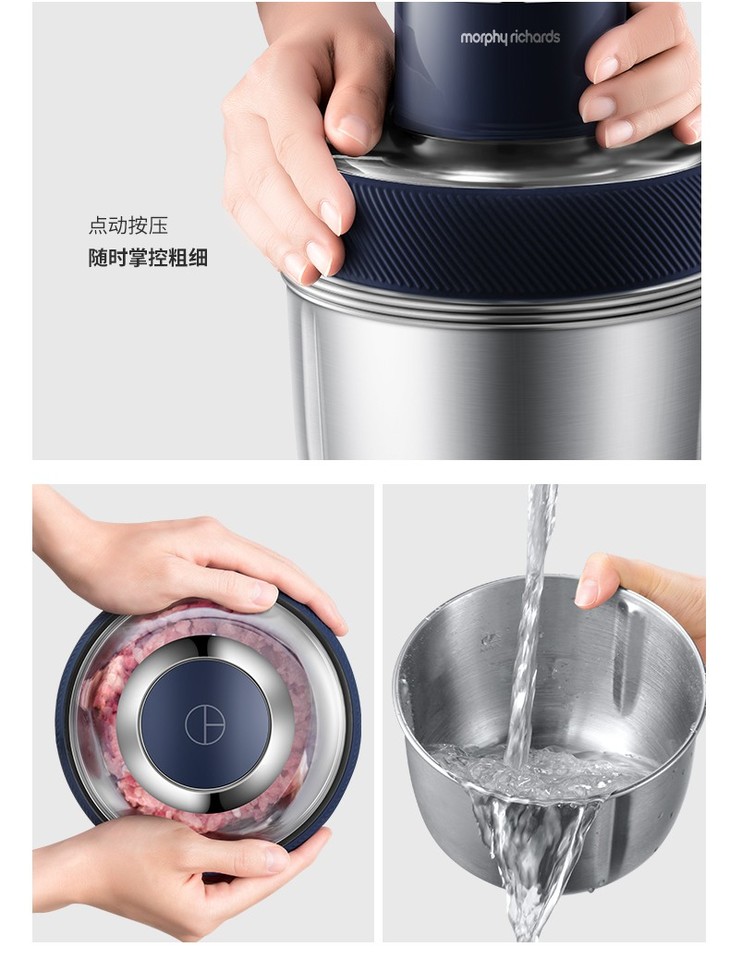 morphy richards

点动按压
随时掌控粗细