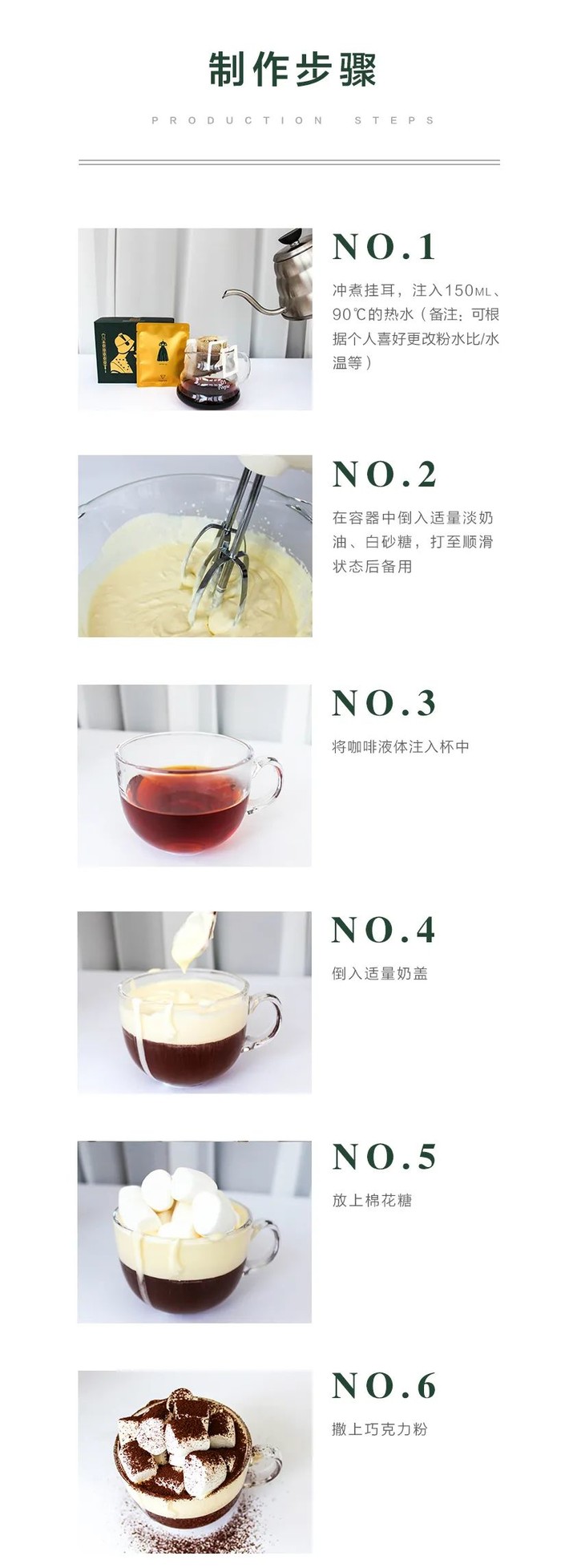 制作步骤

PRODUCTION STEPS

NO.1

冲煮挂耳，注入150ML、90℃的热水（备注：可根据个人喜好更改粉水比/水温等）

NO.2

在容器中倒入适量淡奶油、白砂糖，打至顺滑状态后备用

NO.3

将咖啡液体注入杯中

NO.4

倒入适量奶盖

NO.5

放上棉花糖

NO.6

撒上巧克力粉