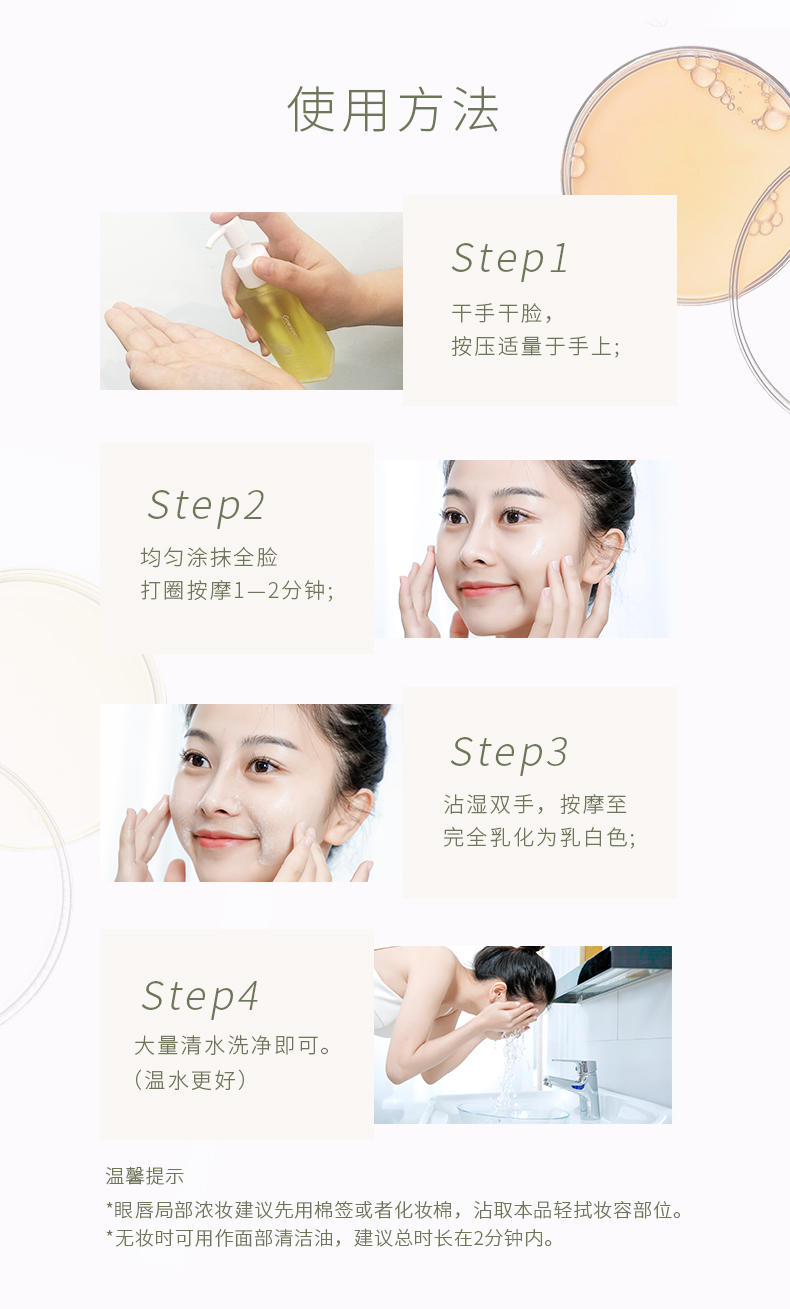 使用方法

Step1
干手干脸，
按压适量于手上；

Step2
均匀涂抹全脸
打圈按摩1—2分钟；

Step3
沾湿双手，按摩至
完全乳化为乳白色；

Step4
大量清水洗净即可。
（温水更好）

温馨提示
*眼唇局部浓妆建议先用棉签或者化妆棉，沾取本品轻拭妆容部位。
*无妆时可用作面部清洁油，建议总时长在2分钟内。