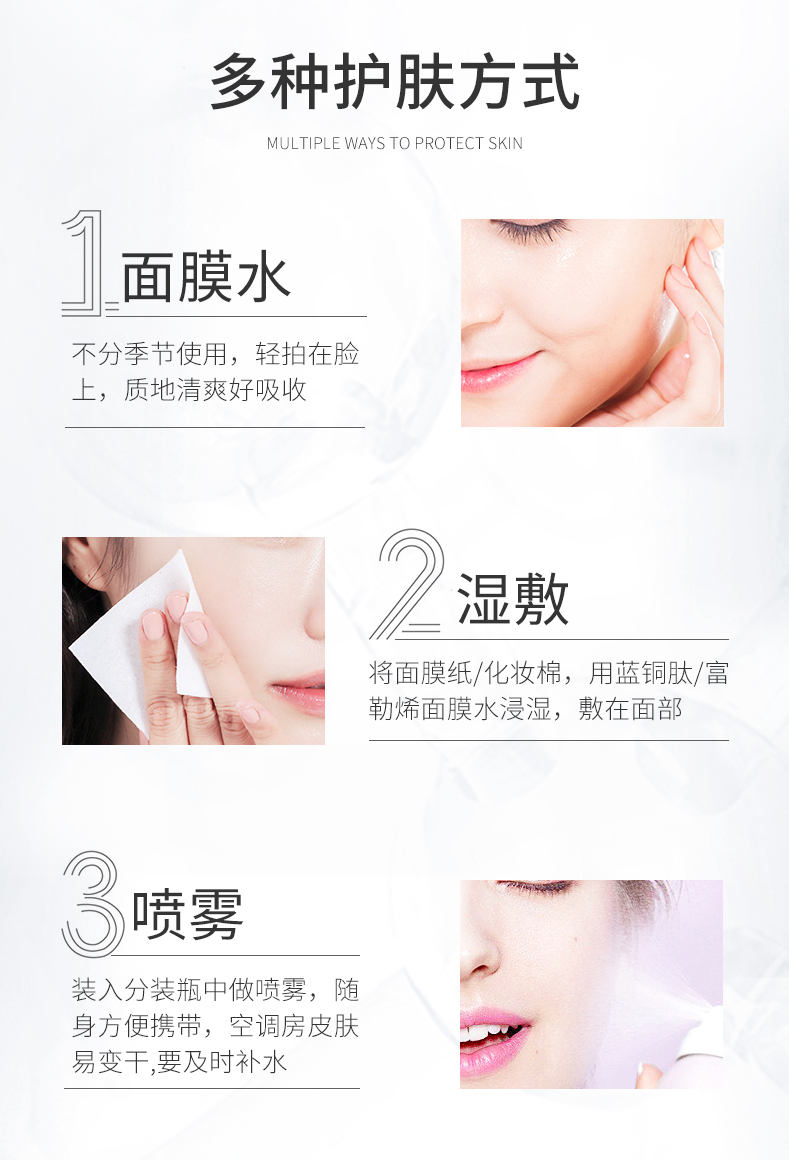 多种护肤方式

MULTIPLE WAYS TO PROTECT SKIN

1 面膜水

不分季节使用，轻拍在脸上，质地清爽好吸收

2 湿敷

将面膜纸/化妆棉，用蓝铜肽/富勒烯面膜水浸湿，敷在面部

3 喷雾

装入分装瓶中做喷雾，随身方便携带，空调房皮肤易变干,要及时补水