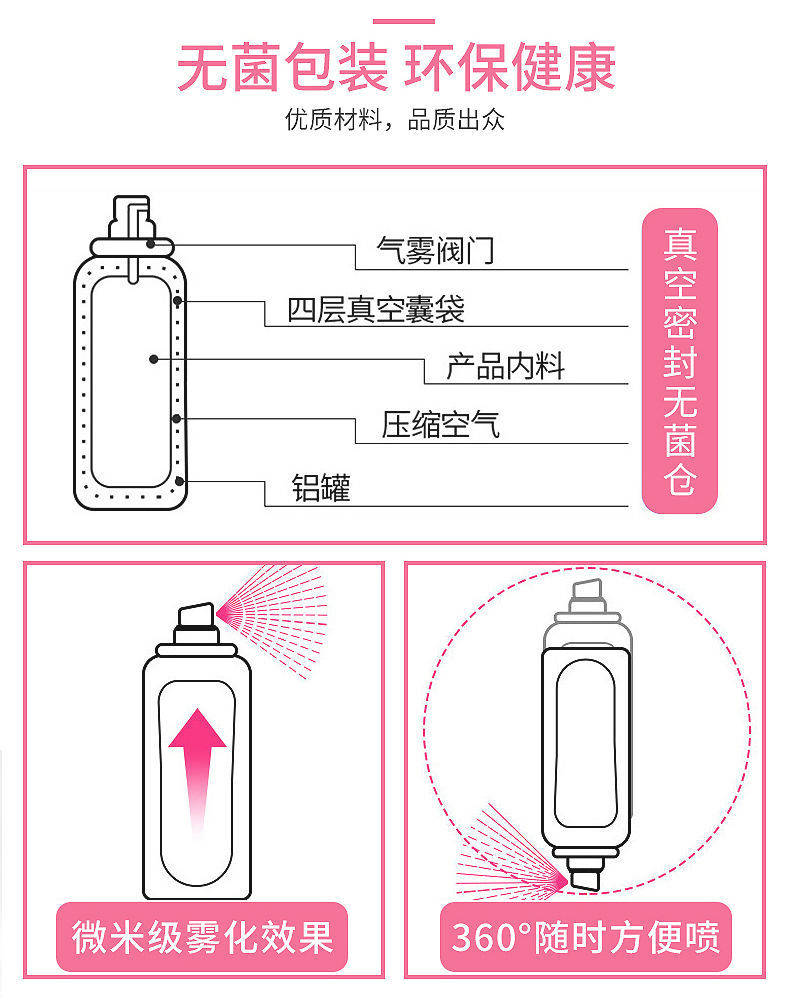 无菌包装 环保健康

优质材料，品质出众

气雾阀门

四层真空囊袋

产品内料

压缩空气

铝罐

真空密封无菌仓

微米级雾化效果

360°随时方便喷