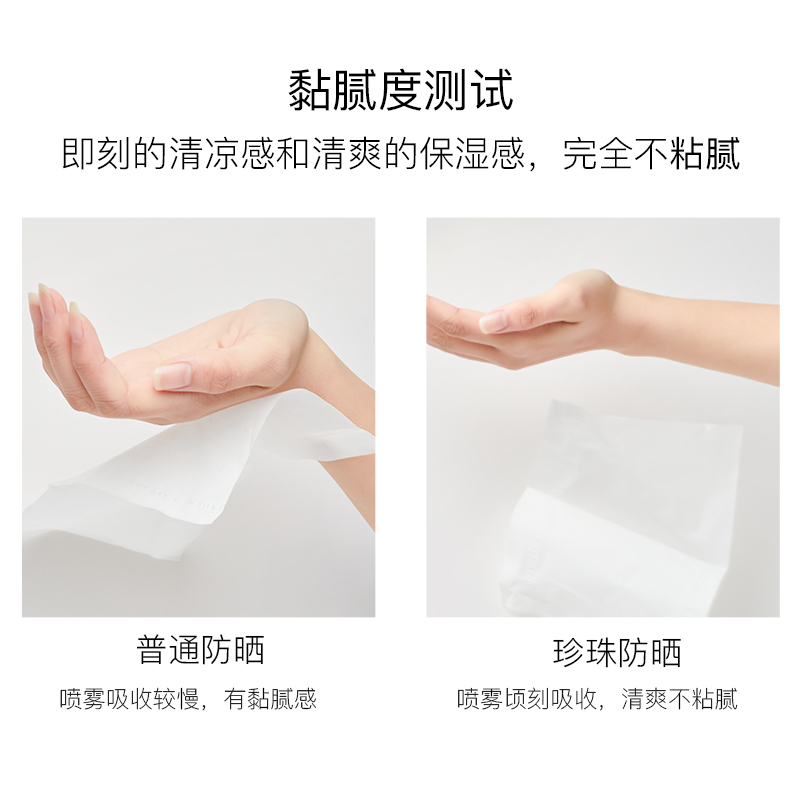 黏腻度测试

即刻的清凉感和清爽的保湿感，完全不粘腻

普通防晒

喷雾吸收较慢，有黏腻感

珍珠防晒

喷雾顷刻吸收，清爽不粘腻