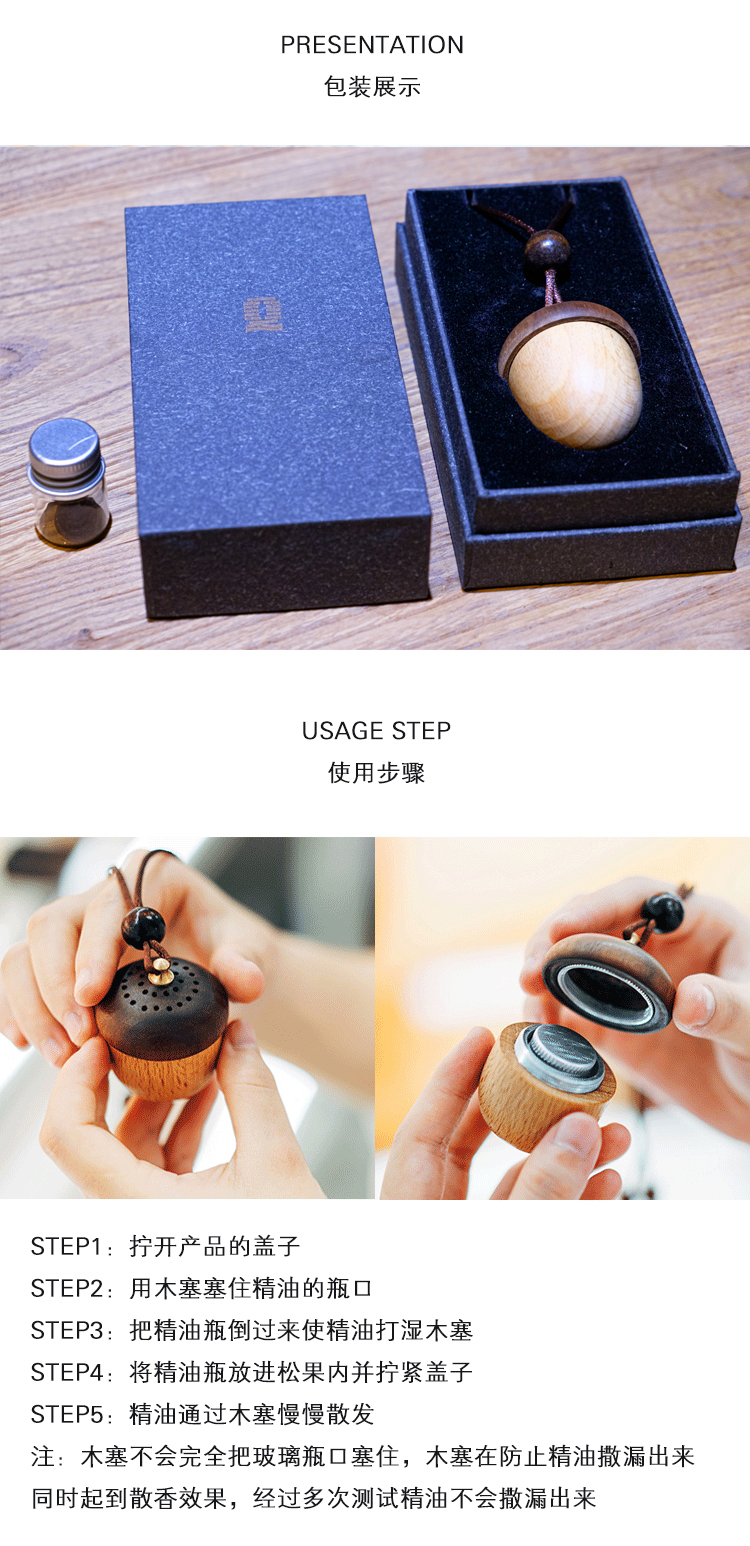 PRESENTATION
包装展示

USAGE STEP
使用步骤

STEP1：拧开产品的盖子
STEP2：用木塞塞住精油的瓶口
STEP3：把精油瓶倒过来使精油打湿木塞
STEP4：将精油瓶放进松果内并拧紧盖子
STEP5：精油通过木塞慢慢散发
注：木塞不会完全把玻璃瓶口塞住，木塞在防止精油撒漏出来同时起到散香效果，经过多次测试精油不会撒漏出来