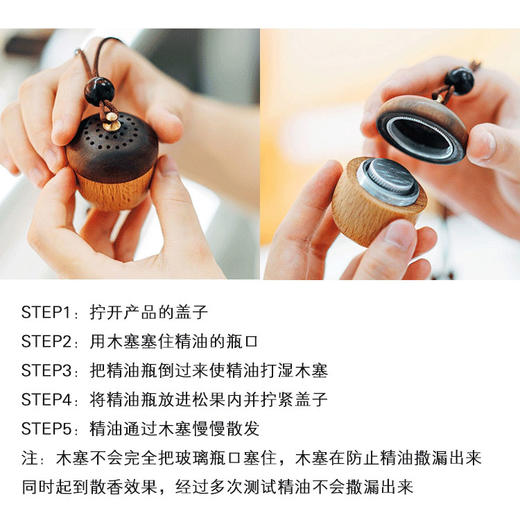 STEP1：拧开产品的盖子

STEP2：用木塞塞住精油的瓶口

STEP3：把精油瓶倒过来使精油打湿木塞

STEP4：将精油瓶放进松果内并拧紧盖子

STEP5：精油通过木塞慢慢散发

注：木塞不会完全把玻璃瓶口塞住，木塞在防止精油撒漏出来同时起到散香效果，经过多次测试精油不会撒漏出来