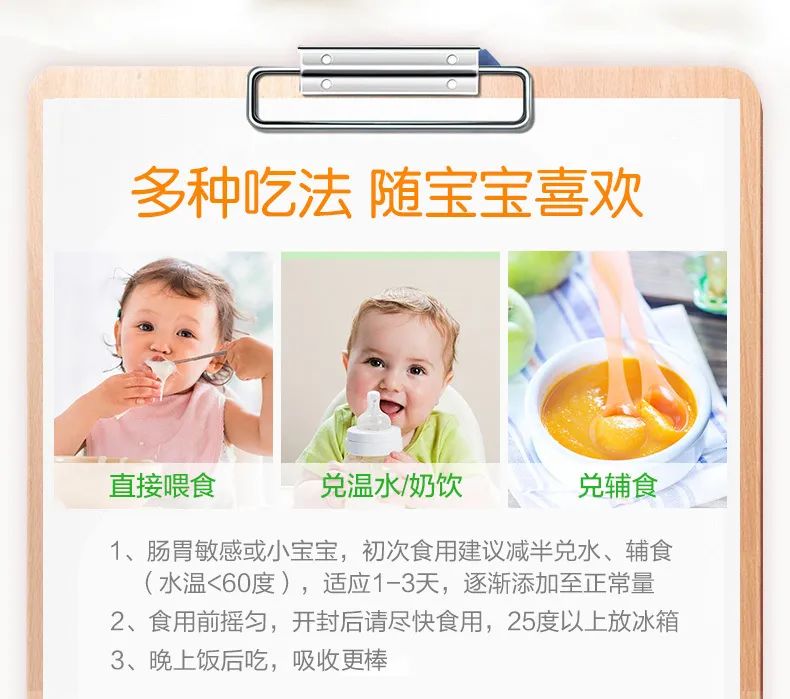 多种吃法 随宝宝喜欢

直接喂食

兑温水/奶饮

兑辅食

1、肠胃敏感或小宝宝，初次食用建议减半兑水、辅食（水温<60度），适应1-3天，逐渐添加至正常量

2、食用前摇匀，开封后请尽快食用，25度以上放冰箱

3、晚上饭后吃，吸收更棒