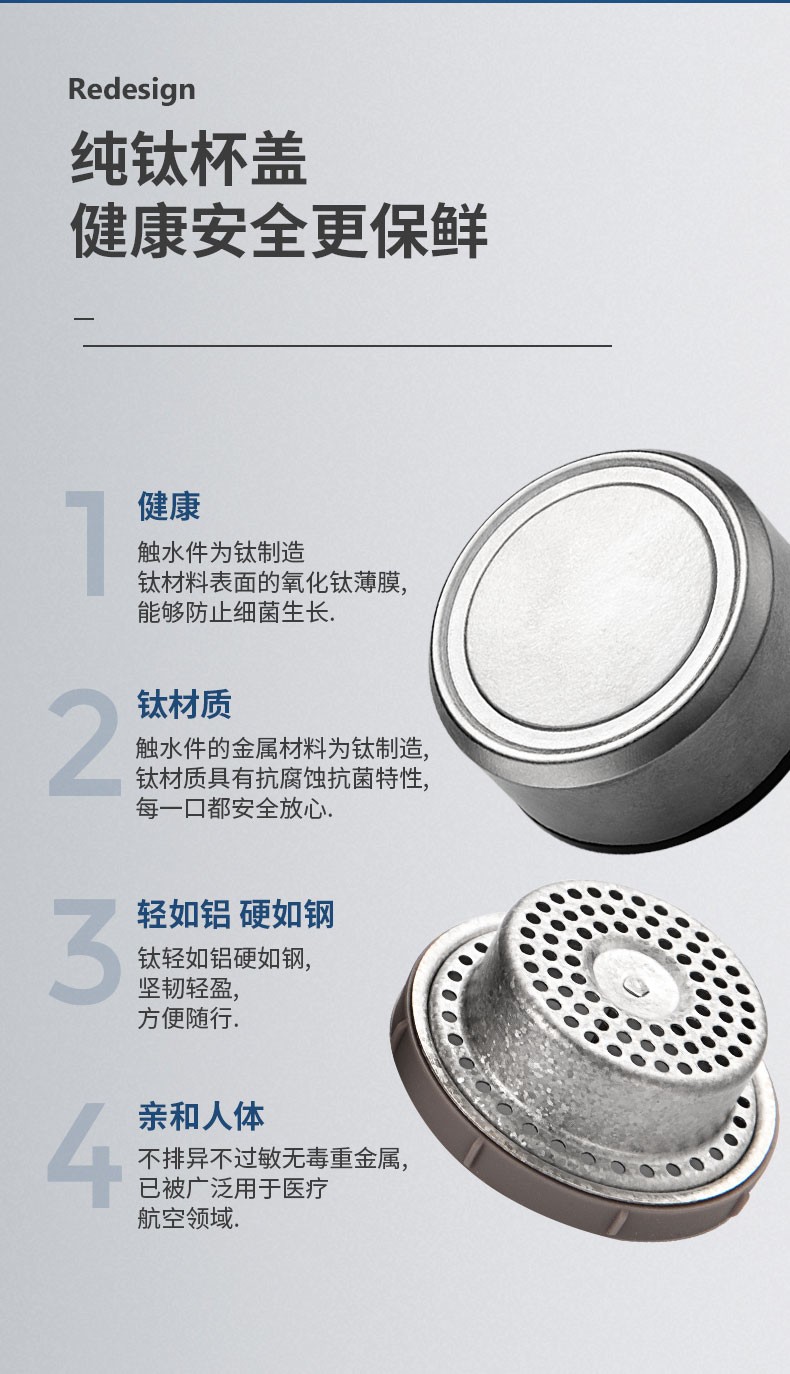 Redesign

纯钛杯盖
健康安全更保鲜

1

健康

触水件为钛制造
钛材料表面的氧化钛薄膜,
能够防止细菌生长.

2

钛材质

触水件的金属材料为钛制造,
钛材质具有抗腐蚀抗菌特性,
每一口都安全放心.

3

轻如铝 硬如钢

钛轻如铝硬如钢,
坚韧轻盈,
方便随行.

4

亲和人体

不排异不过敏无毒重金属,
已被广泛用于医疗
航空领域.