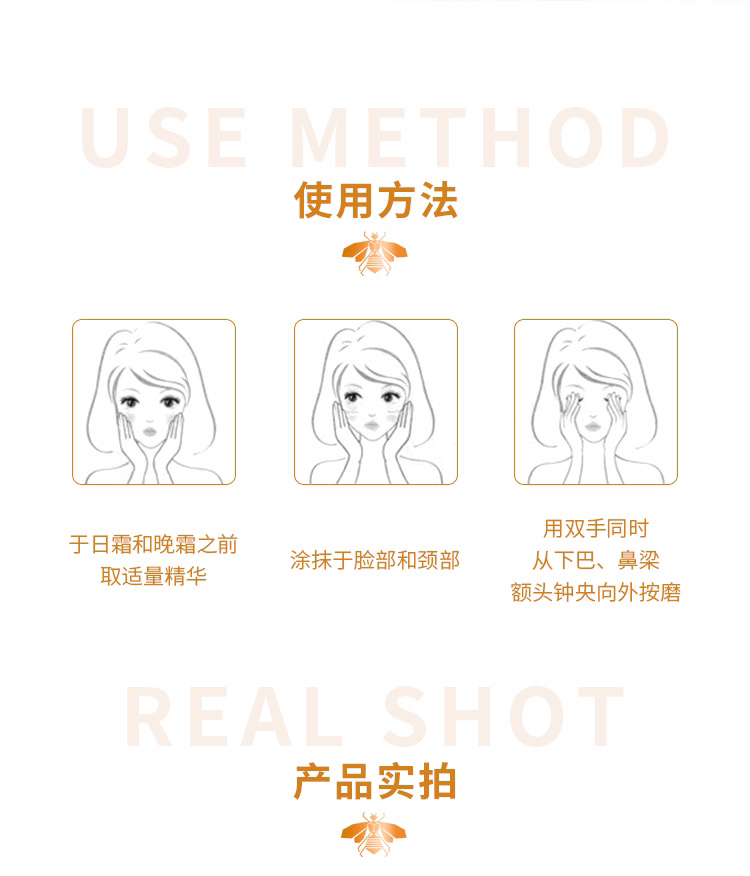 USE METHOD
使用方法

于日霜和晚霜之前
取适量精华

涂抹于脸部和颈部

用双手同时
从下巴、鼻梁
额头钟央向外按磨

REAL SHOT
产品实拍