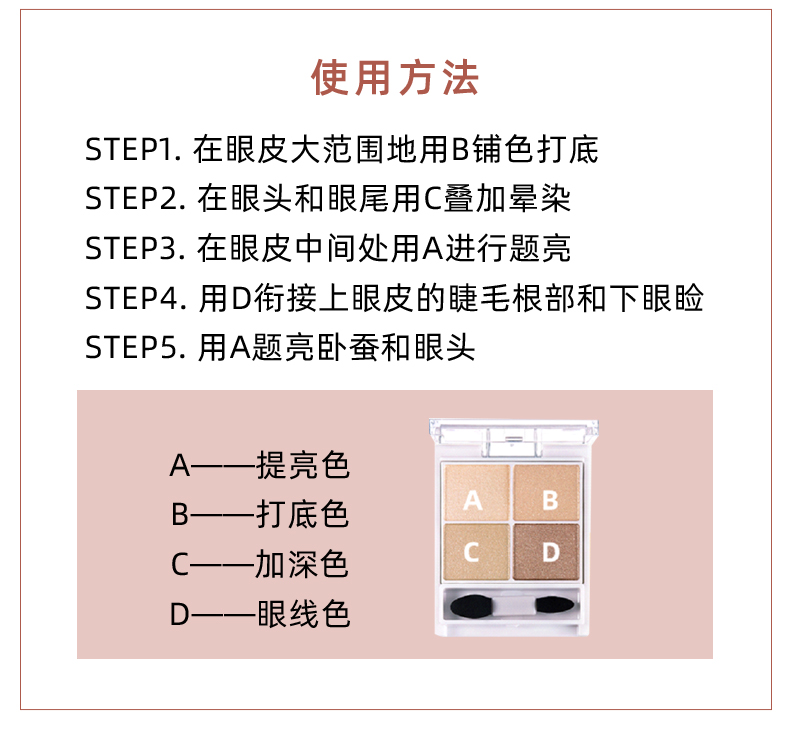 使用方法

STEP1. 在眼皮大范围地用B铺色打底

STEP2. 在眼头和眼尾用C叠加晕染

STEP3. 在眼皮中间处用A进行题亮

STEP4. 用D衔接上眼皮的睫毛根部和下眼睑

STEP5. 用A题亮卧蚕和眼头

A——提亮色
B——打底色
C——加深色
D——眼线色

A B
C D