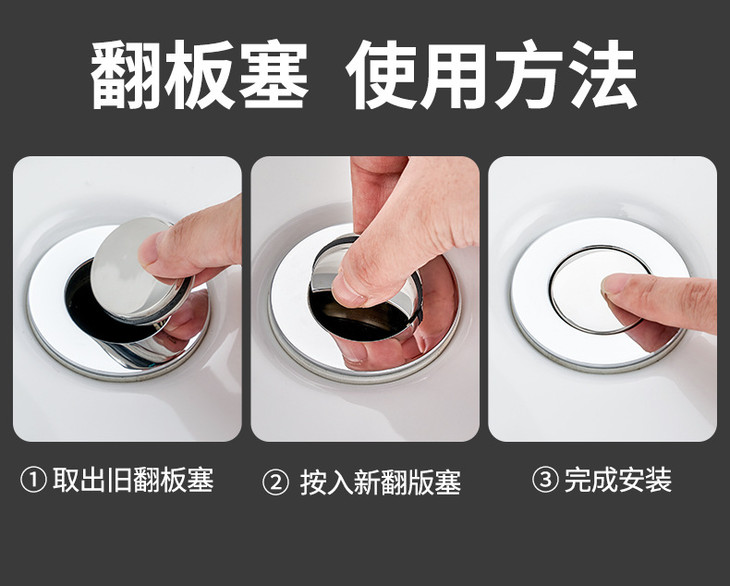 翻板塞 使用方法

① 取出旧翻板塞

② 按入新翻版塞

③ 完成安装