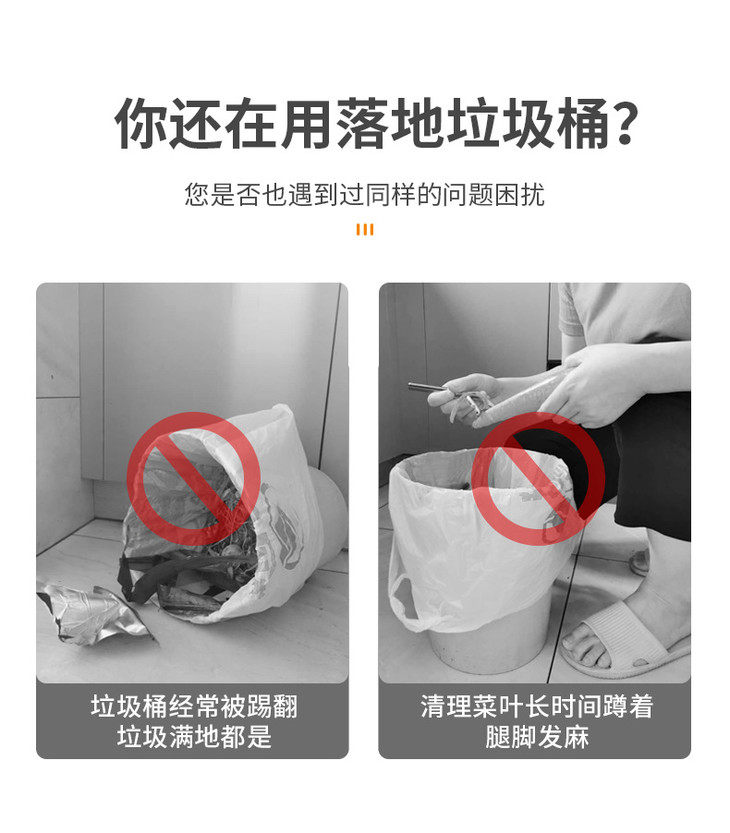 你还在用落地垃圾桶?

您是否也遇到过同样的问题困扰

垃圾桶经常被踢翻
垃圾满地都是

清理菜叶长时间蹲着
腿脚发麻