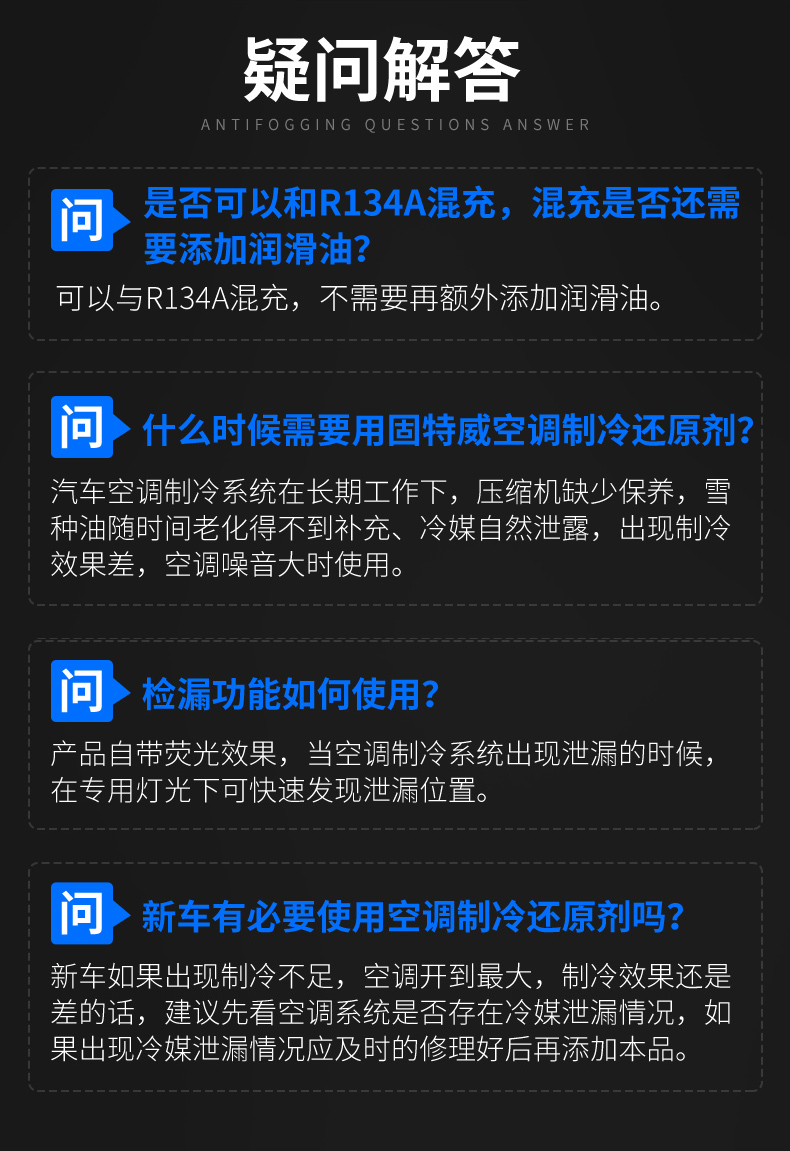 疑问解答

ANTIFOGGING QUESTIONS ANSWER

问

是否可以和R134A混充，混充是否还需要添加润滑油？

可以与R134A混充，不需要再额外添加润滑油。

问

什么时候需要用固特威空调制冷还原剂？

汽车空调制冷系统在长期工作下，压缩机缺少保养，雪种油随时间老化得不到补充、冷媒自然泄露，出现制冷效果差，空调噪音大时使用。

问

检漏功能如何使用？

产品自带荧光效果，当空调制冷系统出现泄漏的时候，在专用灯光下可快速发现泄漏位置。

问

新车有必要使用空调制冷还原剂吗？

新车如果出现制冷不足，空调开到最大，制冷效果还是差的话，建议先看空调系统是否存在冷媒泄漏情况，如果出现冷媒泄漏情况应及时的修理好后再添加本品。