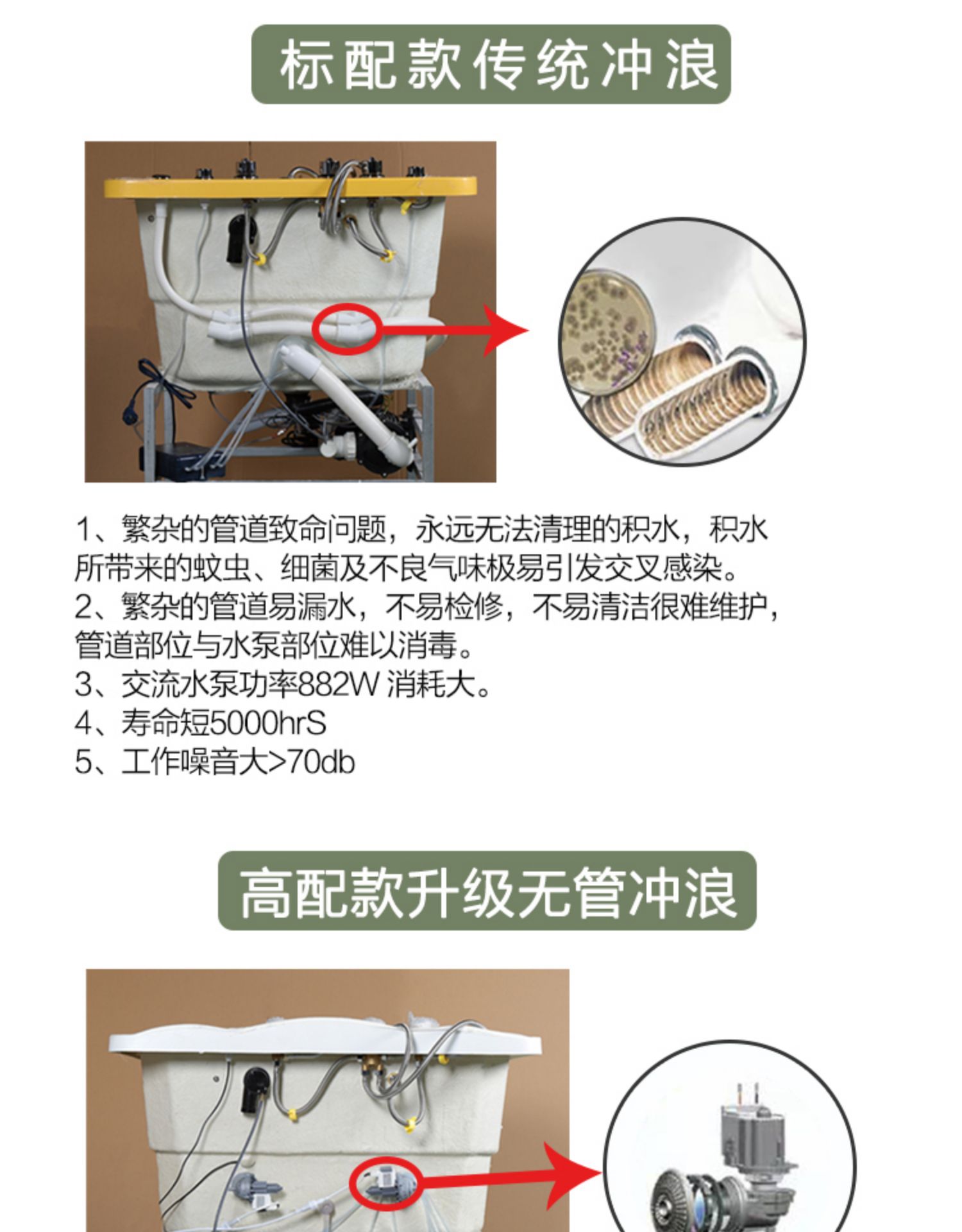 标配款传统冲浪

1、繁杂的管道致命问题，永远无法清理的积水，积水所带来的蚊虫、细菌及不良气味极易引发交叉感染。
2、繁杂的管道易漏水，不易检修，不易清洁很难维护，管道部位与水泵部位难以消毒。
3、交流水泵功率882W 消耗大。
4、寿命短5000hrS
5、工作噪音大>70db

高配款升级无管冲浪