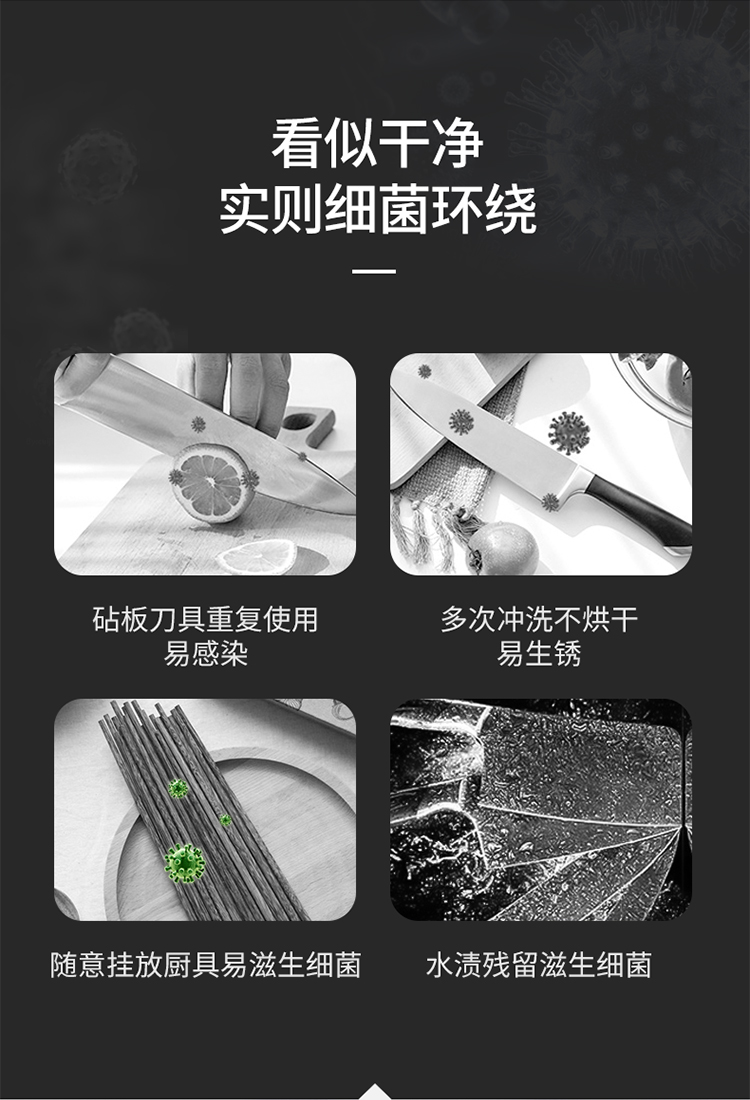 看似干净
实则细菌环绕

砧板刀具重复使用
易感染

多次冲洗不烘干
易生锈

随意挂放厨具易滋生细菌

水渍残留滋生细菌