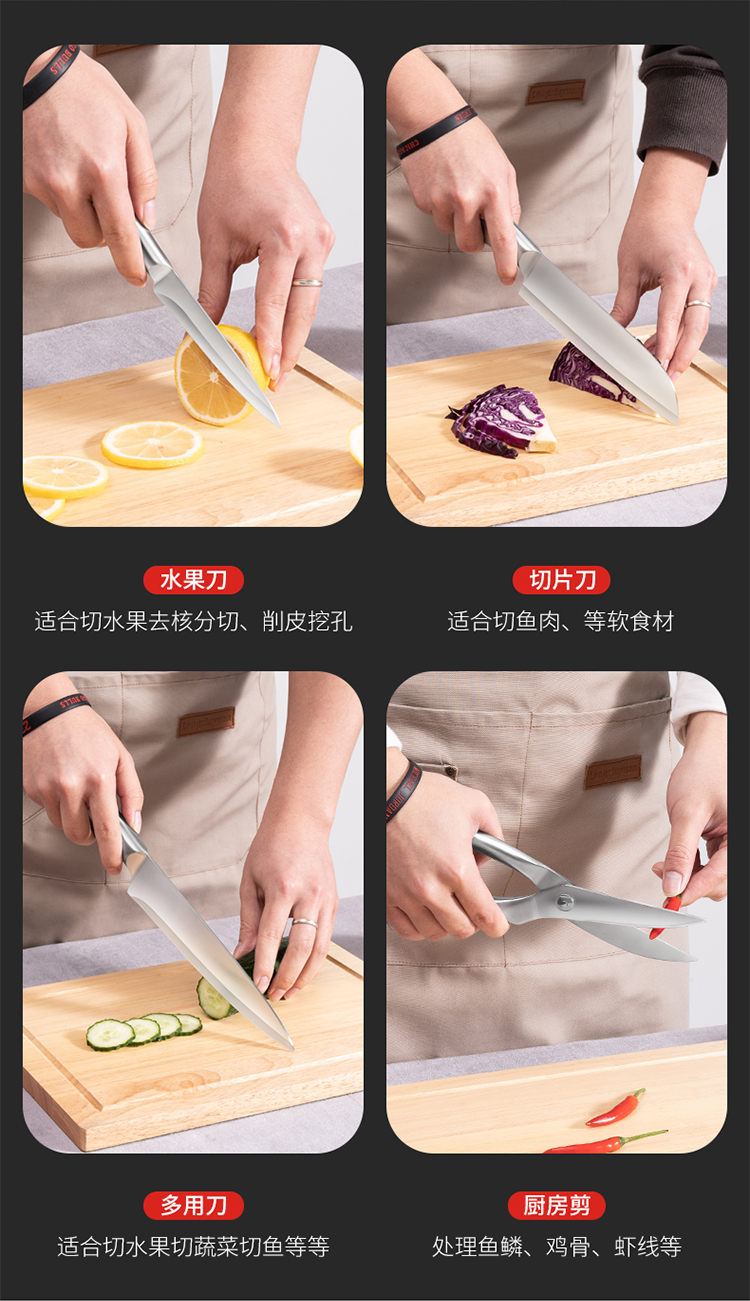 水果刀

适合切水果去核分切、削皮挖孔

切片刀

适合切鱼肉、等软食材

多用刀

适合切水果切蔬菜切鱼等等

厨房剪

处理鱼鳞、鸡骨、虾线等