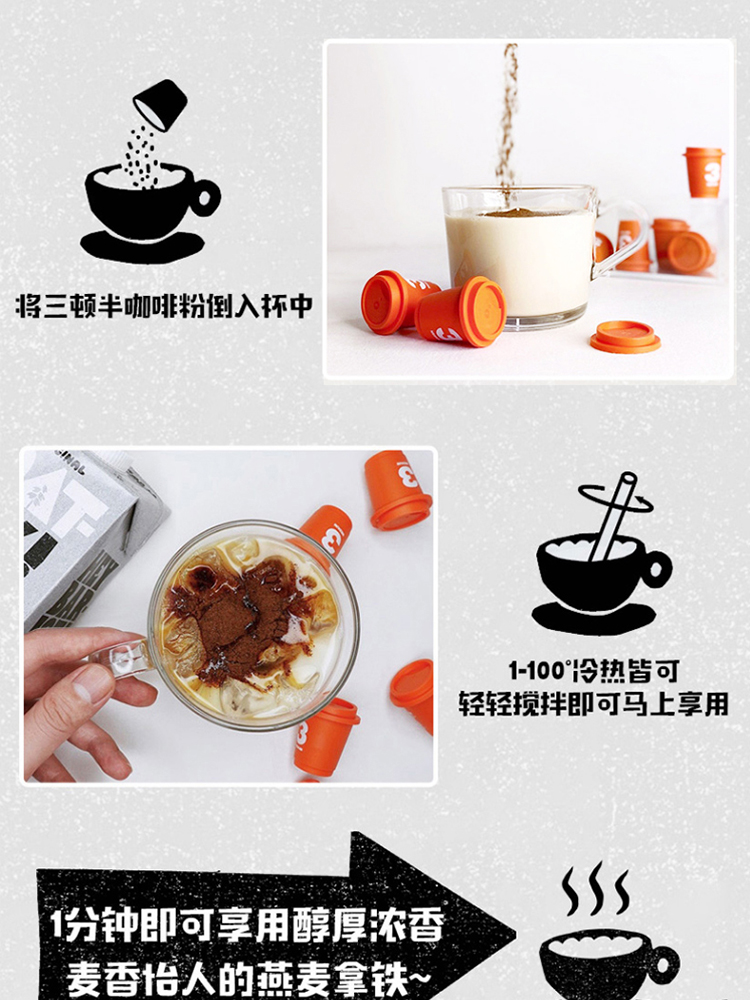 将三顿半咖啡粉倒入杯中

1-100°冷热皆可
轻轻搅拌即可马上享用

1分钟即可享用醇厚浓香
麦香怡人的燕麦拿铁~