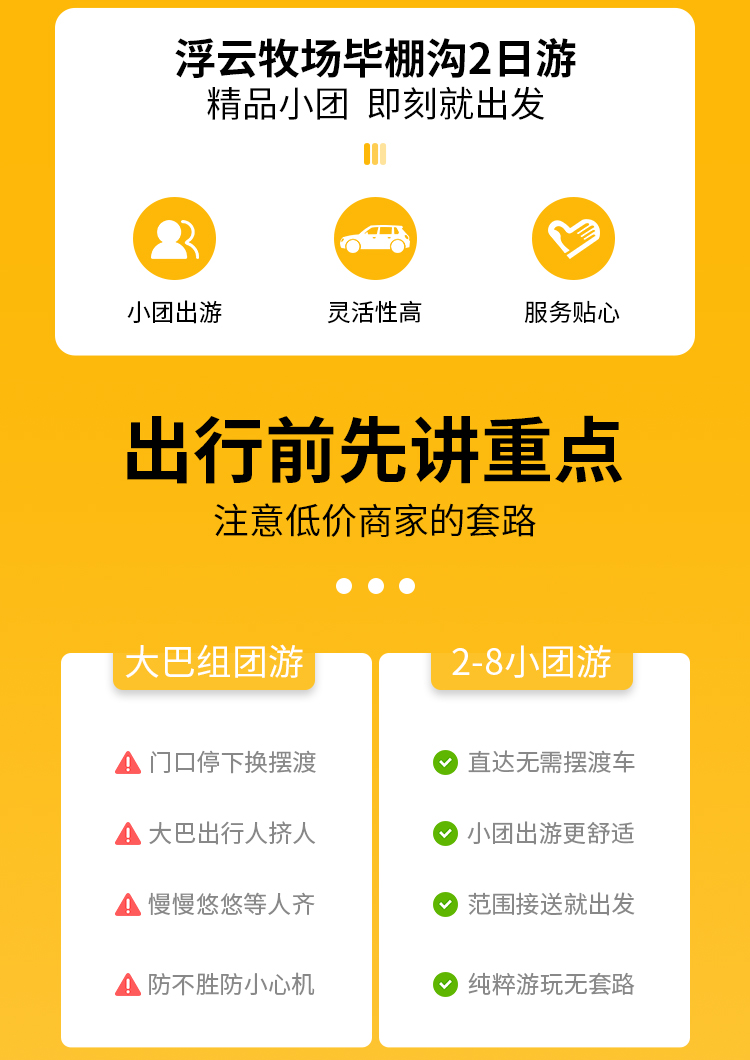 浮云牧场毕棚沟2日游
精品小团 即刻就出发

小团出游 灵活性高 服务贴心

出行前先讲重点
注意低价商家的套路

大巴组团游

门口停下换摆渡

大巴出行人挤人

慢慢悠悠等人齐

防不胜防小心机

2-8小团游

直达无需摆渡车

小团出游更舒适

范围接送就出发

纯粹游玩无套路