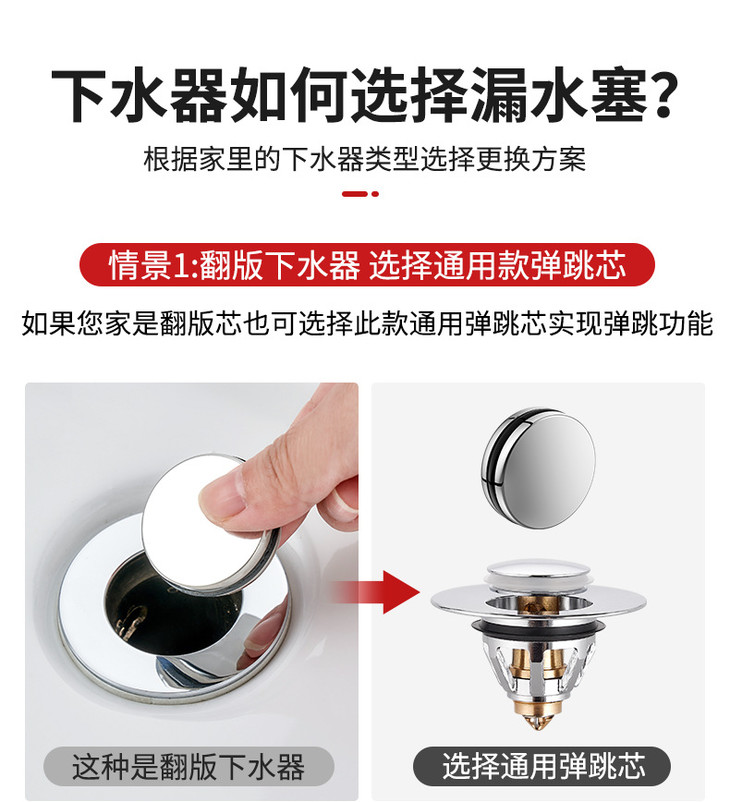 下水器如何选择漏水塞?

根据家里的下水器类型选择更换方案

情景1:翻版下水器 选择通用款弹跳芯

如果您家是翻版芯也可选择此款通用弹跳芯实现弹跳功能

这种是翻版下水器

选择通用弹跳芯