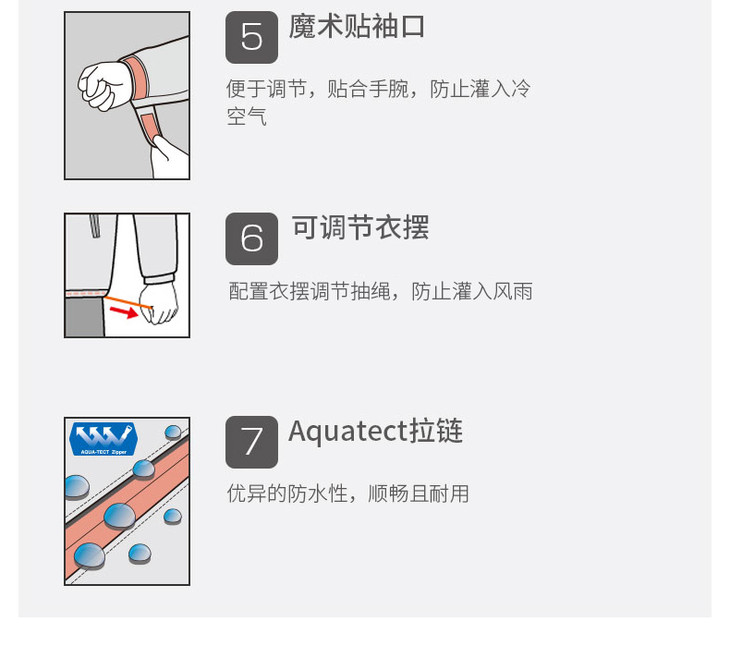 5 魔术贴袖口

便于调节，贴合手腕，防止灌入冷空气

6 可调节衣摆

配置衣摆调节抽绳，防止灌入风雨

AQUA-TECT Zipper

7 Aquatect拉链

优异的防水性，顺畅且耐用