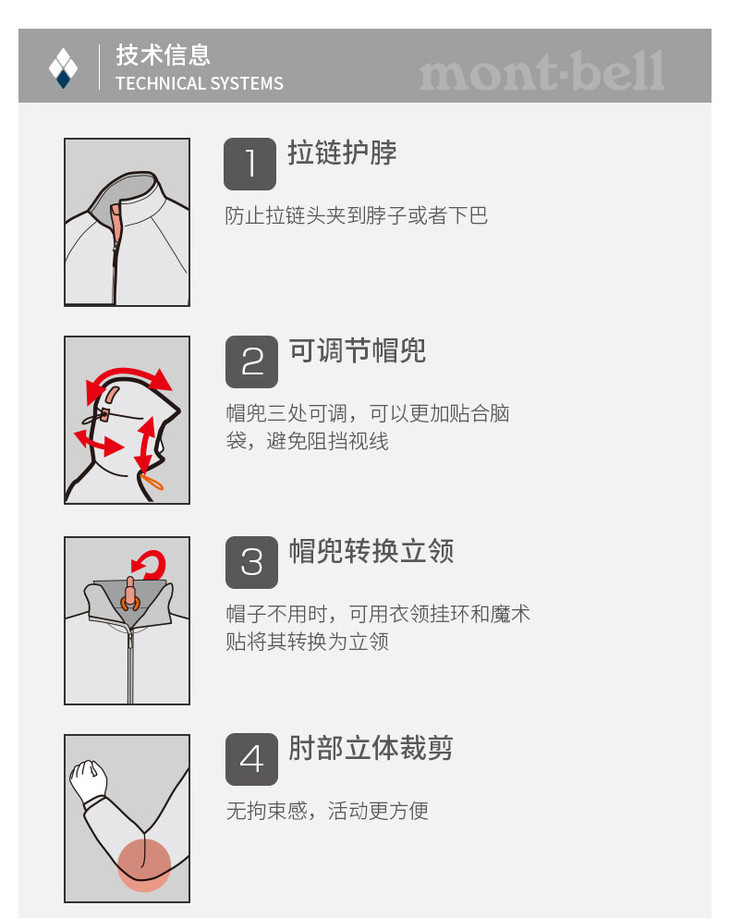 技术信息
TECHNICAL SYSTEMS
mont·bell

1 拉链护脖

防止拉链头夹到脖子或者下巴

2 可调节帽兜

帽兜三处可调，可以更加贴合脑袋，避免阻挡视线

3 帽兜转换立领

帽子不用时，可用衣领挂环和魔术贴将其转换为立领

4 肘部立体裁剪

无拘束感，活动更方便