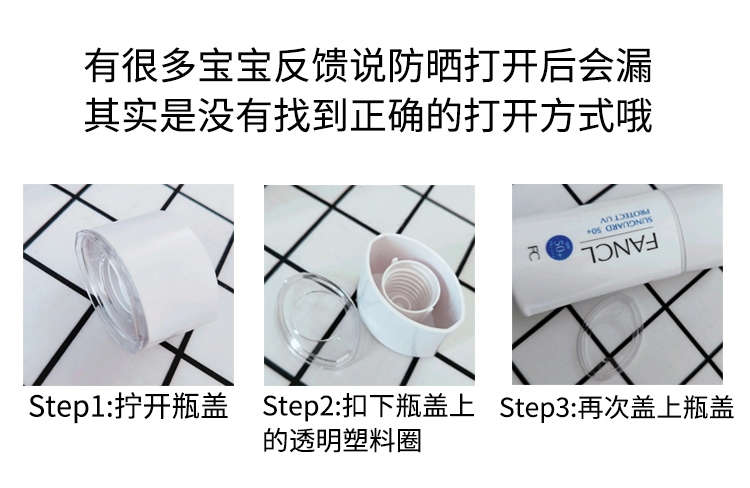 有很多宝宝反馈说防晒打开后会漏
其实是没有找到正确的打开方式哦

FANCL
SUNGUARD 50+
PROTECT UV
50+
FC

Step1:拧开瓶盖

Step2:扣下瓶盖上的透明塑料圈

Step3:再次盖上瓶盖