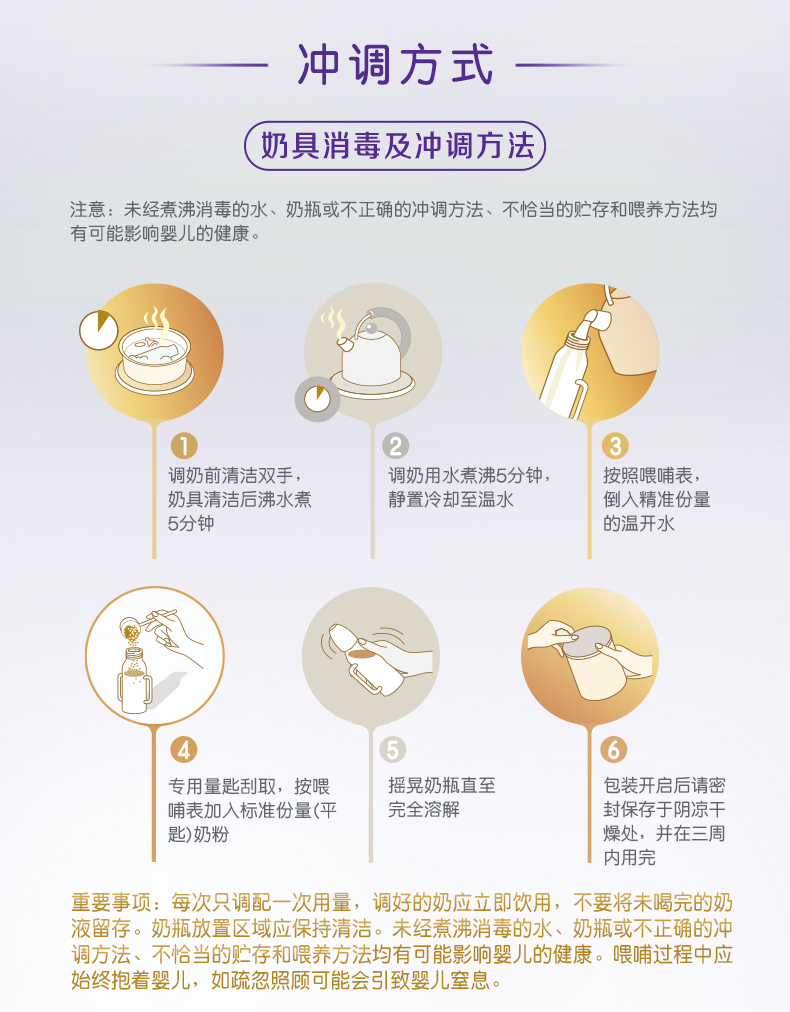 冲调方式

奶具消毒及冲调方法

注意：未经煮沸消毒的水、奶瓶或不正确的冲调方法、不恰当的贮存和喂养方法均有可能影响婴儿的健康。

1
调奶前清洁双手，奶具清洁后沸水煮5分钟

2
调奶用水煮沸5分钟，静置冷却至温水

3
按照喂哺表，倒入精准份量的温开水

4
专用量匙刮取，按喂哺表加入标准份量(平匙)奶粉

5
摇晃奶瓶直至完全溶解

6
包装开启后请密封保存于阴凉干燥处，并在三周内用完

重要事项：每次只调配一次用量，调好的奶应立即饮用，不要将未喝完的奶液留存。奶瓶放置区域应保持清洁。未经煮沸消毒的水、奶瓶或不正确的冲调方法、不恰当的贮存和喂养方法均有可能影响婴儿的健康。喂哺过程中应始终抱着婴儿，如疏忽照顾可能会引致婴儿窒息。