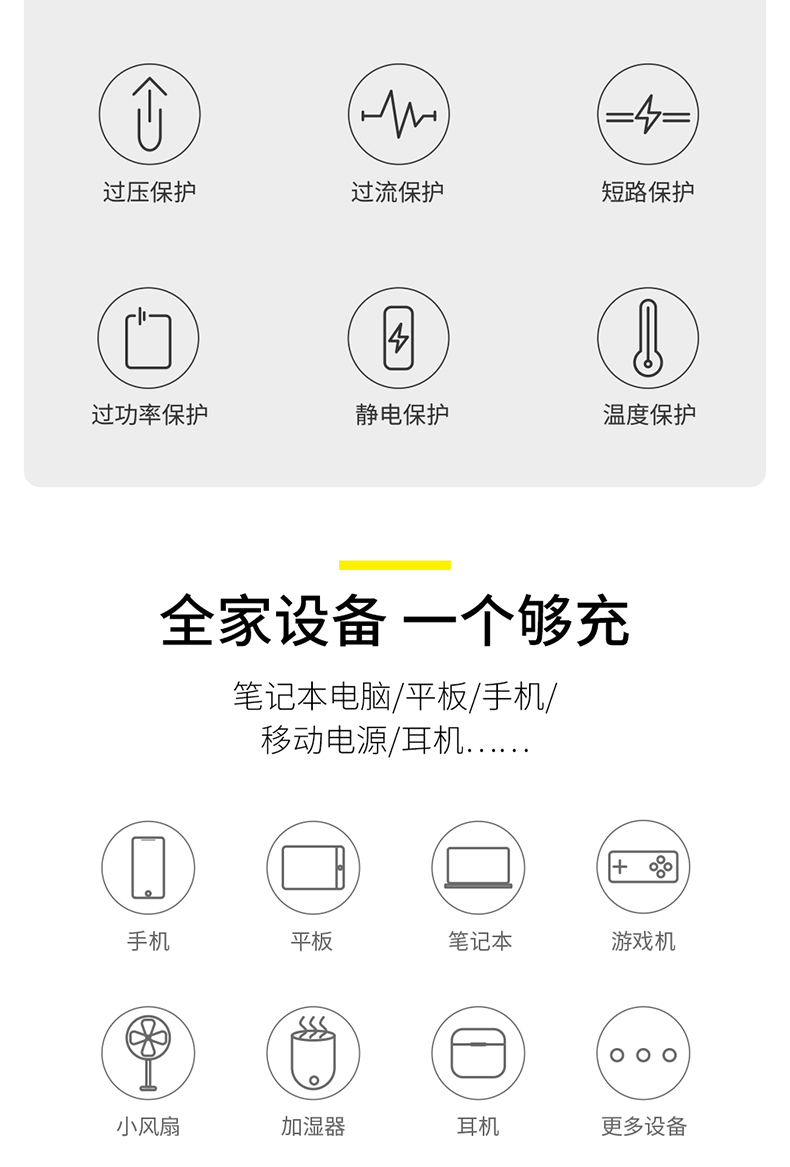 过压保护 过流保护 短路保护

过功率保护 静电保护 温度保护

全家设备 一个够充

笔记本电脑/平板/手机/
移动电源/耳机……

手机 平板 笔记本 游戏机

小风扇 加湿器 耳机 更多设备