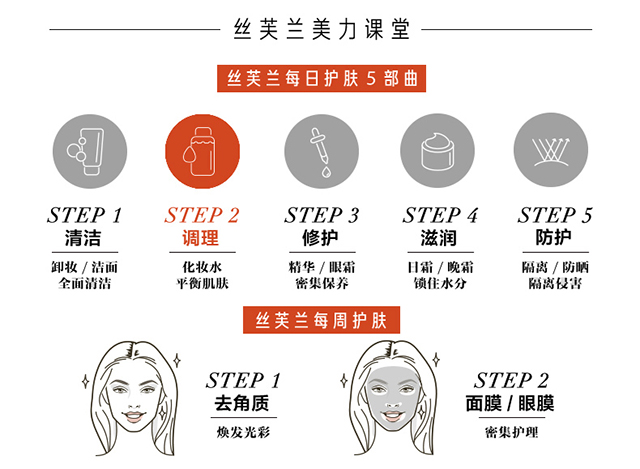 丝芙兰美力课堂

丝芙兰每日护肤 5 部曲

STEP 1
清洁
卸妆 / 洁面
全面清洁

STEP 2
调理
化妆水
平衡肌肤

STEP 3
修护
精华 / 眼霜
密集保养

STEP 4
滋润
日霜 / 晚霜
锁住水分

STEP 5
防护
隔离 / 防晒
隔离侵害

丝芙兰每周护肤

STEP 1
去角质
焕发光彩

STEP 2
面膜 / 眼膜
密集护理