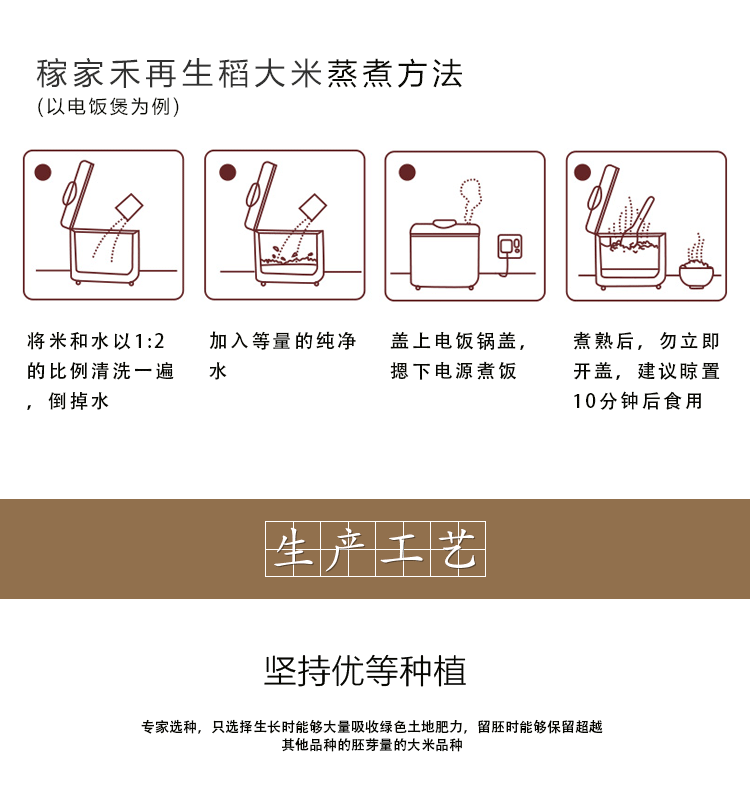 稼家禾再生稻大米蒸煮方法
(以电饭煲为例)

将米和水以1:2的比例清洗一遍，倒掉水

加入等量的纯净水

盖上电饭锅盖，摁下电源煮饭

煮熟后，勿立即开盖，建议晾置10分钟后食用

生产工艺

坚持优等种植

专家选种，只选择生长时能够大量吸收绿色土地肥力，留胚时能够保留超越其他品种的胚芽量的大米品种