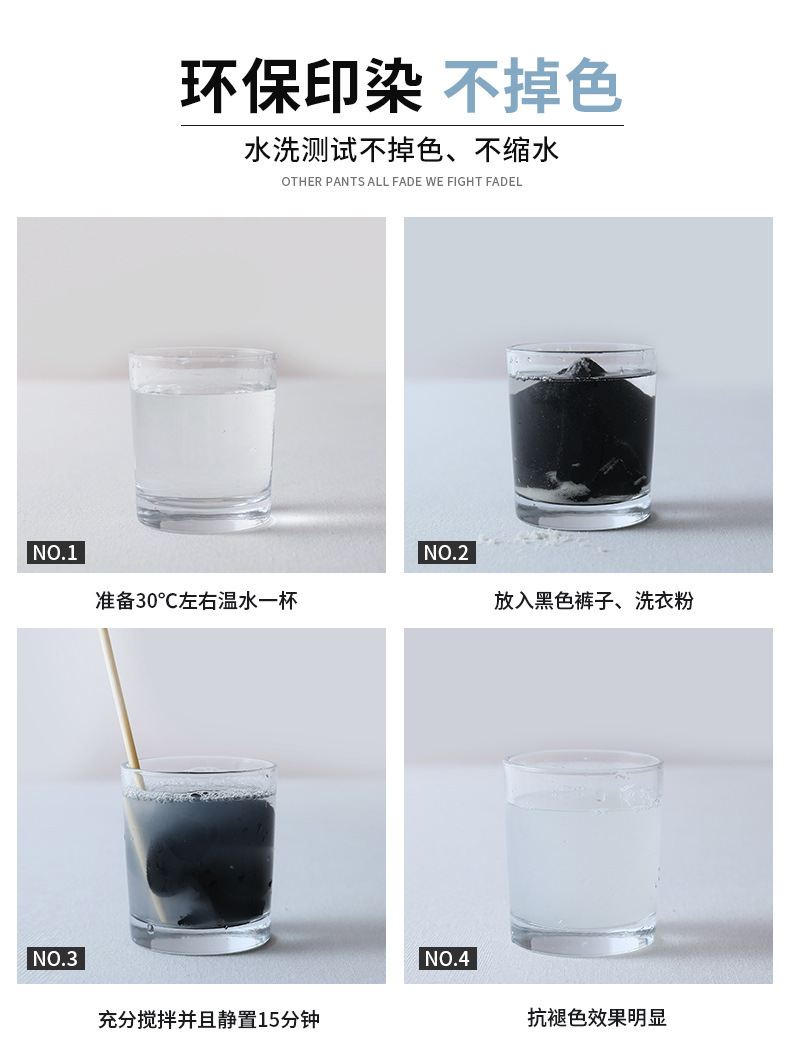 环保印染 不掉色

水洗测试不掉色、不缩水

OTHER PANTS ALL FADE WE FIGHT FADEL

NO.1

准备30°C左右温水一杯

NO.2

放入黑色裤子、洗衣粉

NO.3

充分搅拌并且静置15分钟

NO.4

抗褪色效果明显