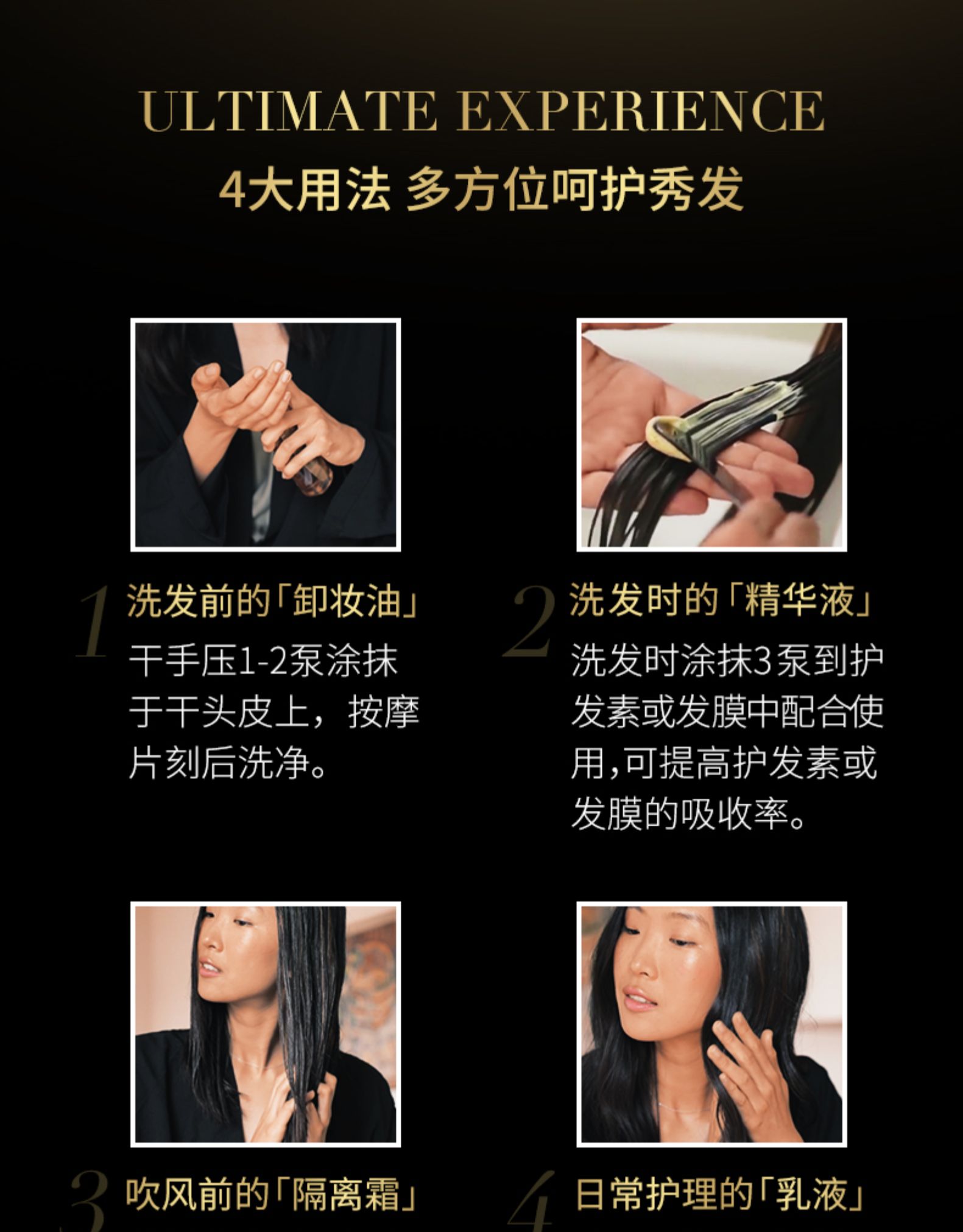 ULTIMATE EXPERIENCE
4大用法 多方位呵护秀发

1 洗发前的「卸妆油」
干手压1-2泵涂抹于干头皮上，按摩片刻后洗净。

2 洗发时的「精华液」
洗发时涂抹3泵到护发素或发膜中配合使用,可提高护发素或发膜的吸收率。

3 吹风前的「隔离霜」

4 日常护理的「乳液」