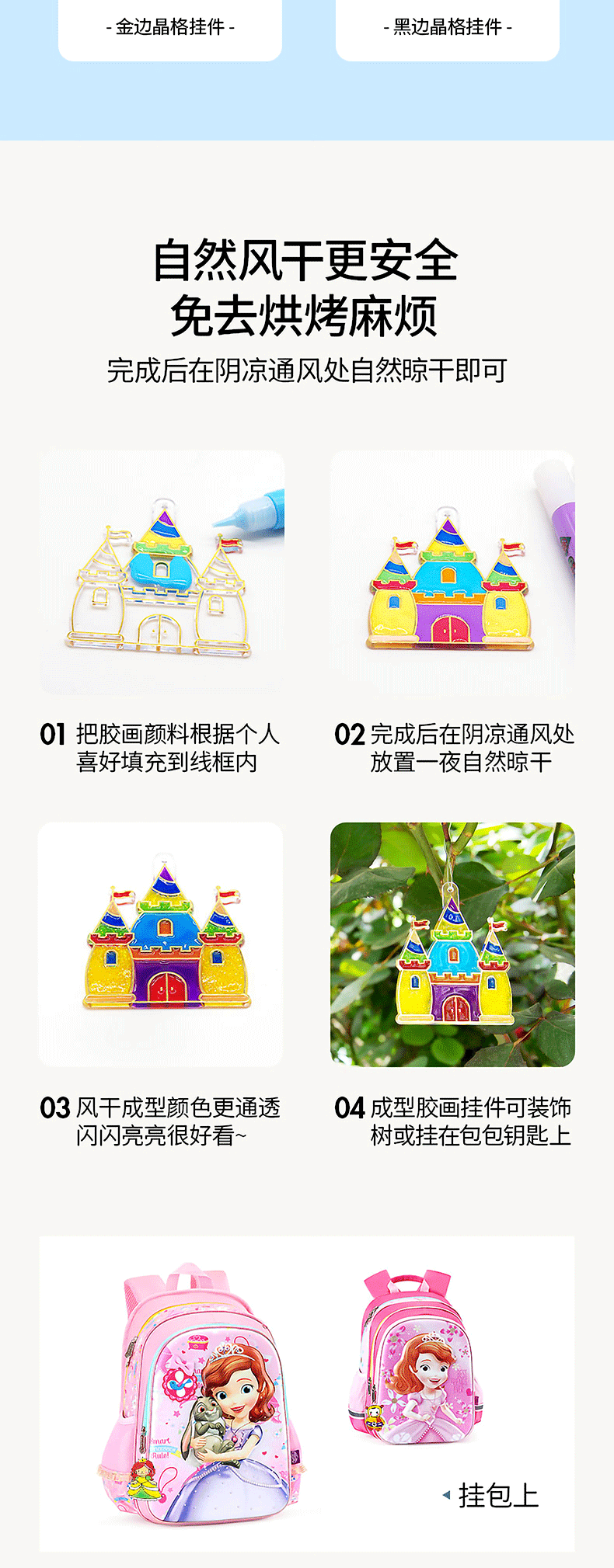 - 金边晶格挂件 -

- 黑边晶格挂件 -

自然风干更安全
免去烘烤麻烦

完成后在阴凉通风处自然晾干即可

01 把胶画颜料根据个人喜好填充到线框内

02 完成后在阴凉通风处放置一夜自然晾干

03 风干成型颜色更通透闪闪亮亮很好看~

04 成型胶画挂件可装饰树或挂在包包钥匙上

挂包上