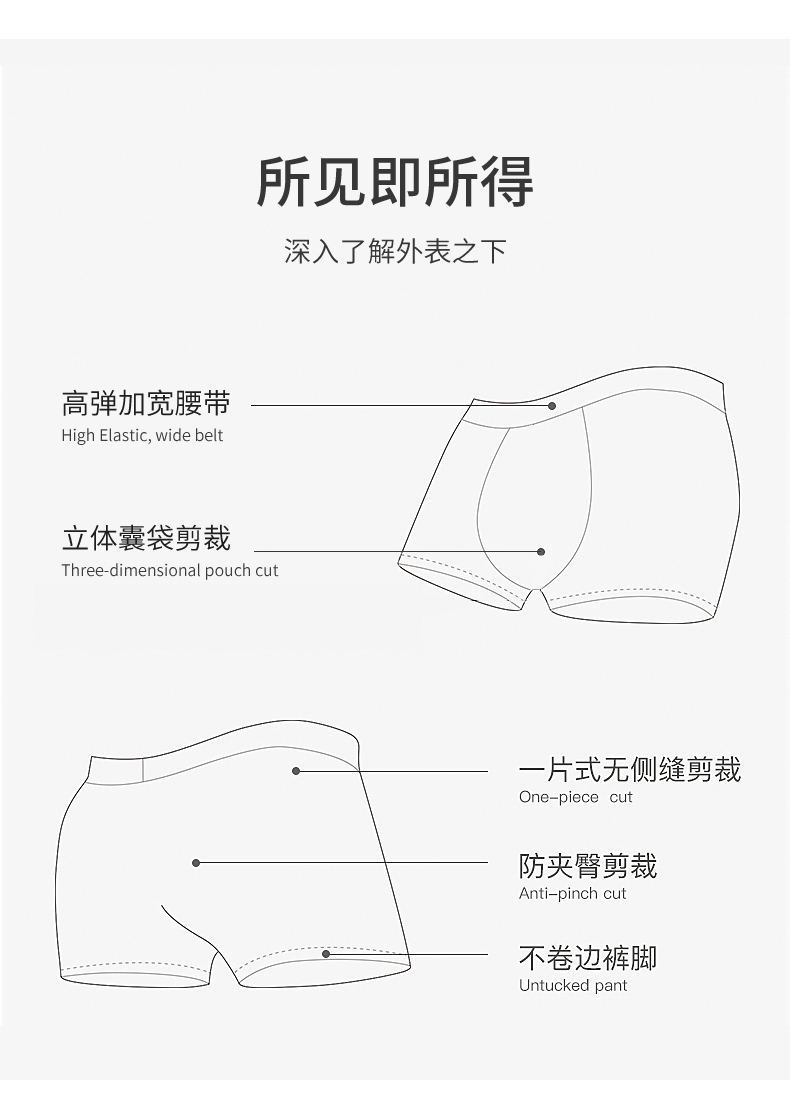 所见即所得

深入了解外表之下

高弹加宽腰带
High Elastic, wide belt

立体囊袋剪裁
Three-dimensional pouch cut

一片式无侧缝剪裁
One-piece cut

防夹臀剪裁
Anti-pinch cut

不卷边裤脚
Untucked pant