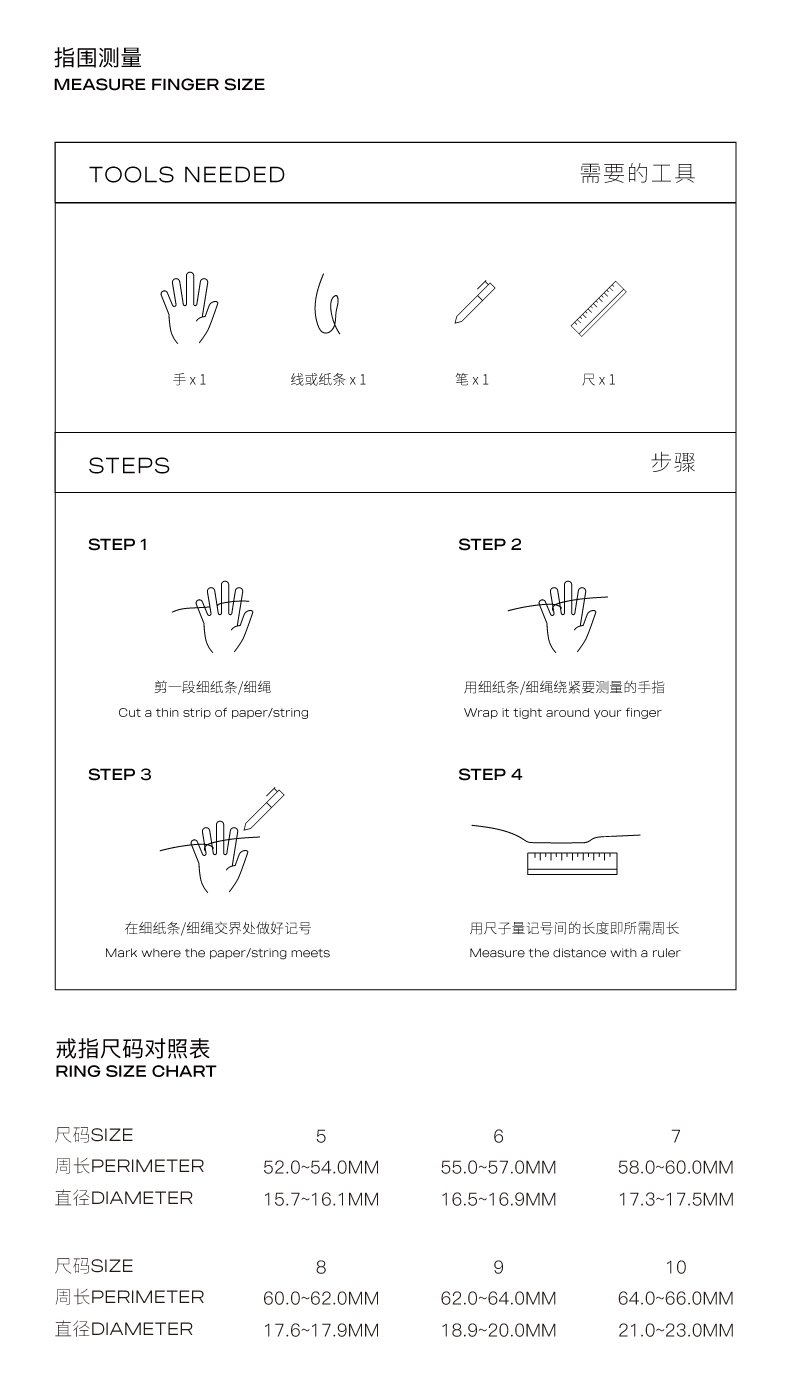 指围测量
MEASURE FINGER SIZE

TOOLS NEEDED 需要的工具

手 x 1
线或纸条 x 1
笔 x 1
尺 x 1

STEPS 步骤

STEP 1
剪一段细纸条/细绳
Cut a thin strip of paper/string

STEP 2
用细纸条/细绳绕紧要测量的手指
Wrap it tight around your finger

STEP 3
在细纸条/细绳交界处做好记号
Mark where the paper/string meets

STEP 4
用尺子量记号间的长度即所需周长
Measure the distance with a ruler

戒指尺码对照表
RING SIZE CHART

| 尺码SIZE | 5 | 6 | 7 |
|---|---|---|---|
| 周长PERIMETER | 52.0~54.0MM | 55.0~57.0MM | 58.0~60.0MM |
| 直径DIAMETER | 15.7~16.1MM | 16.5~16.9MM | 17.3~17.5MM |

| 尺码SIZE | 8 | 9 | 10 |
|---|---|---|---|
| 周长PERIMETER | 60.0~62.0MM | 62.0~64.0MM | 64.0~66.0MM |
| 直径DIAMETER | 17.6~17.9MM | 18.9~20.0MM | 21.0~23.0MM |