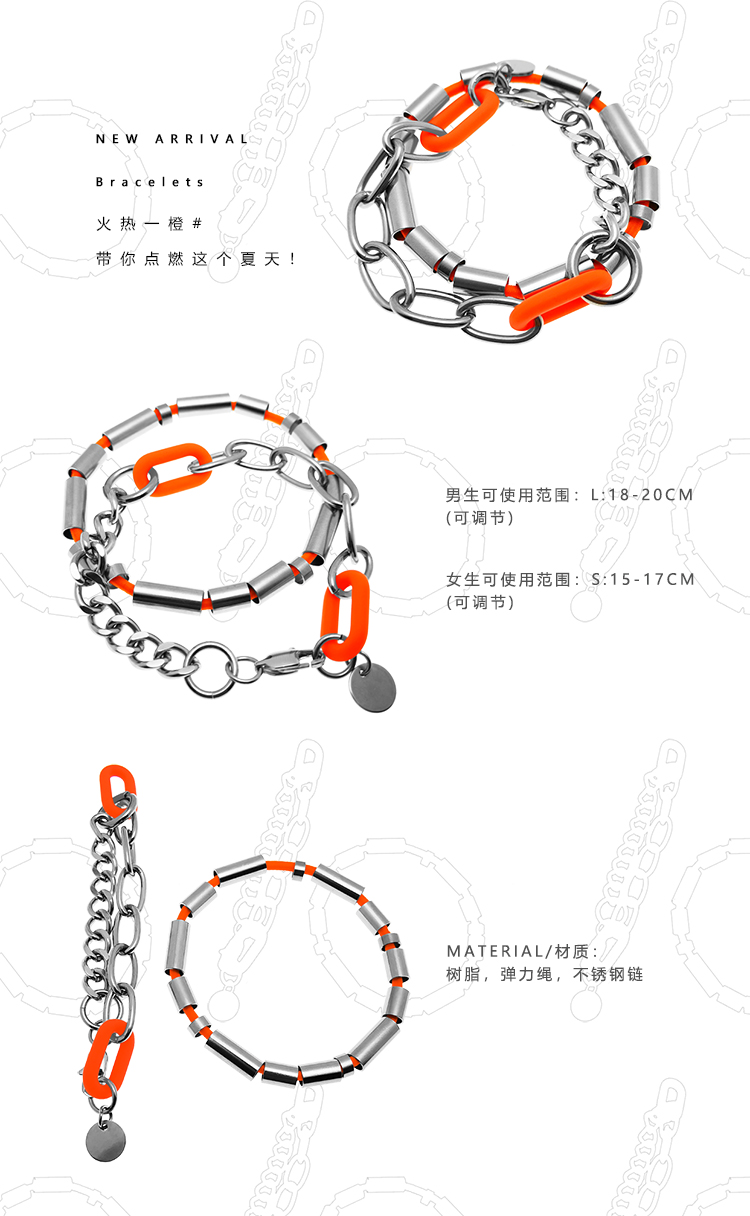 NEW ARRIVAL

Bracelets

火热一橙#

带你点燃这个夏天！

男生可使用范围：L:18-20CM
(可调节)

女生可使用范围：S:15-17CM
(可调节)

MATERIAL/材质：
树脂，弹力绳，不锈钢链