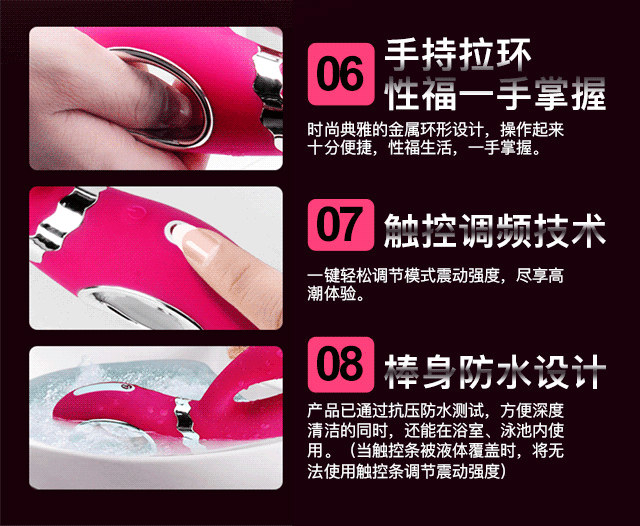 06 手持拉环
性福一手掌握

时尚典雅的金属环形设计，操作起来十分便捷，性福生活，一手掌握。

07 触控调频技术

一键轻松调节模式震动强度，尽享高潮体验。

08 棒身防水设计

产品已通过抗压防水测试，方便深度清洁的同时，还能在浴室、泳池内使用。（当触控条被液体覆盖时，将无法使用触控条调节震动强度）