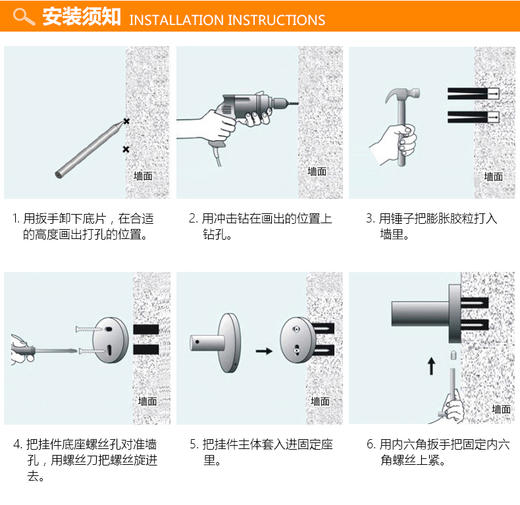 安装须知 INSTALLATION INSTRUCTIONS

墙面

1. 用扳手卸下底片，在合适的高度画出打孔的位置。

墙面

2. 用冲击钻在画出的位置上钻孔。

墙面

3. 用锤子把膨胀胶粒打入墙里。

墙面

4. 把挂件底座螺丝孔对准墙孔，用螺丝刀把螺丝旋进去。

墙面

5. 把挂件主体套入进固定座里。

墙面

6. 用内六角扳手把固定内六角螺丝上紧。