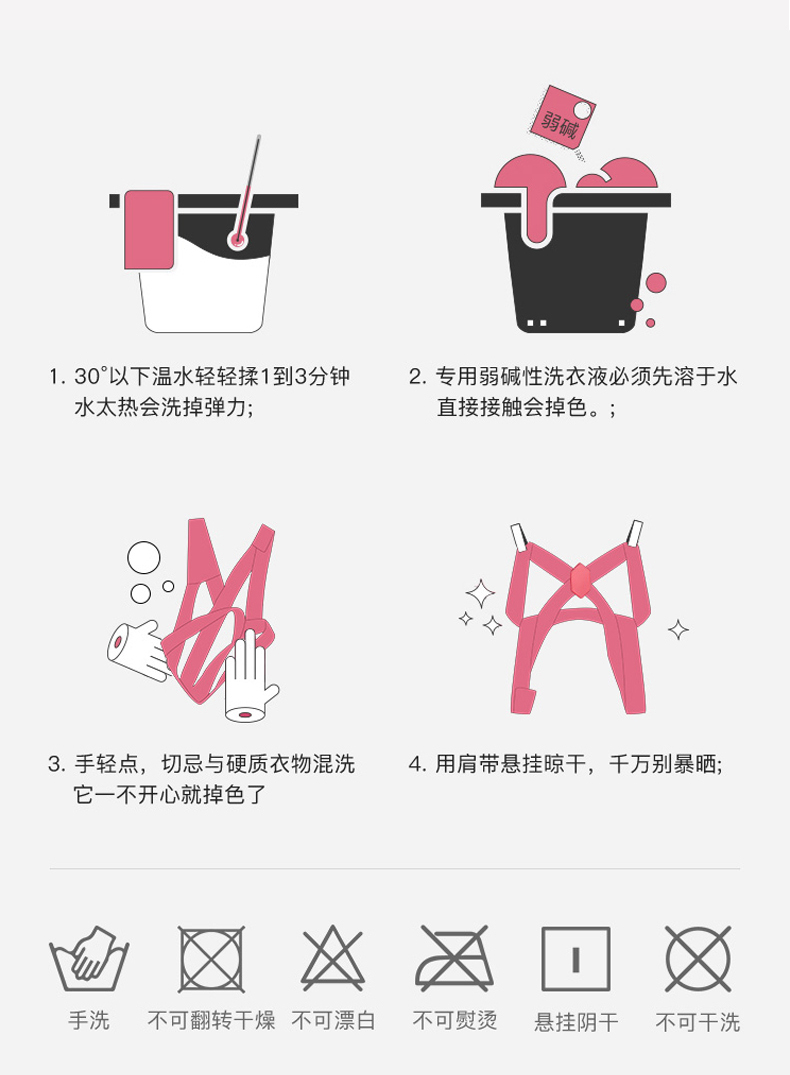 弱碱

1. 30°以下温水轻轻揉1到3分钟
水太热会洗掉弹力;

2. 专用弱碱性洗衣液必须先溶于水
直接接触会掉色。;

3. 手轻点，切忌与硬质衣物混洗
它一不开心就掉色了

4. 用肩带悬挂晾干，千万别暴晒;

手洗
不可翻转干燥
不可漂白
不可熨烫
悬挂阴干
不可干洗